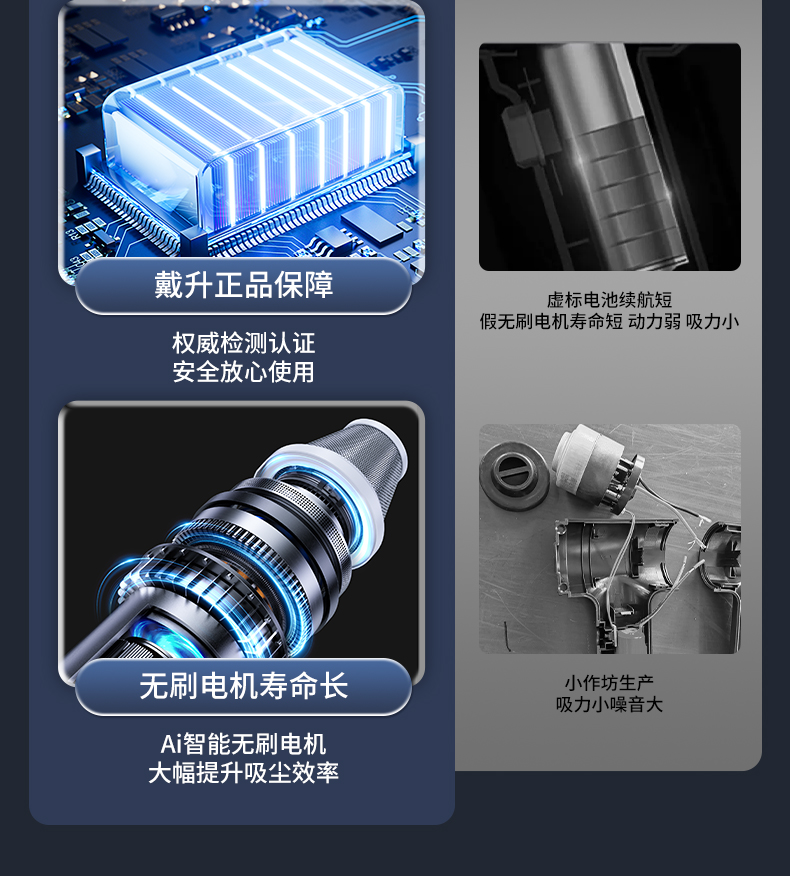 戴升正品保障

权威检测认证
安全放心使用

无刷电机寿命长

Ai智能无刷电机
大幅提升吸尘效率

虚标电池续航短
假无刷电机寿命短 动力弱 吸力小

小作坊生产
吸力小噪音大