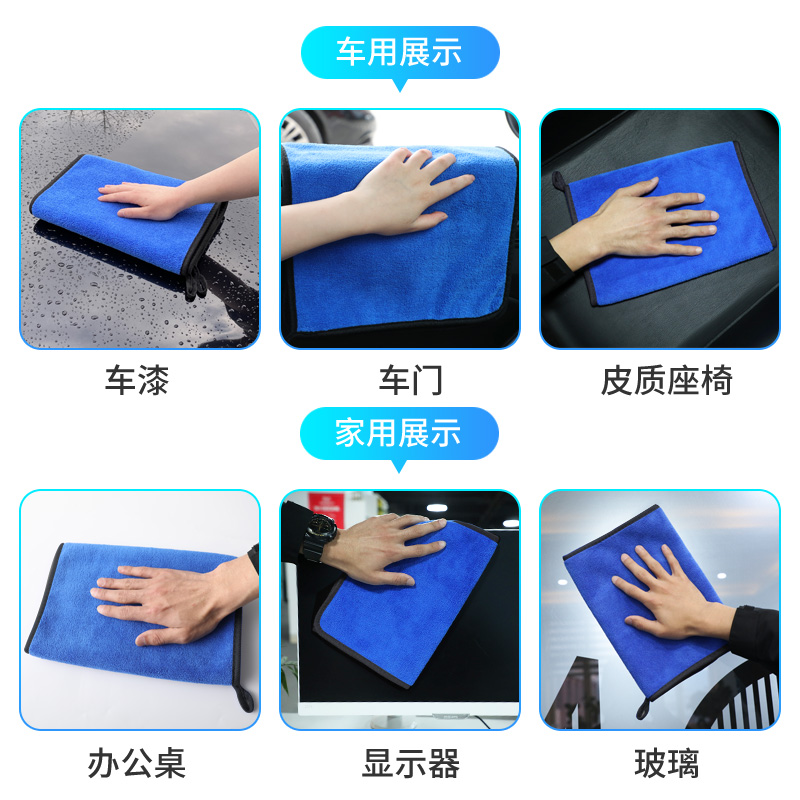 车用展示

车漆

车门

皮质座椅

家用展示

办公桌

显示器

玻璃