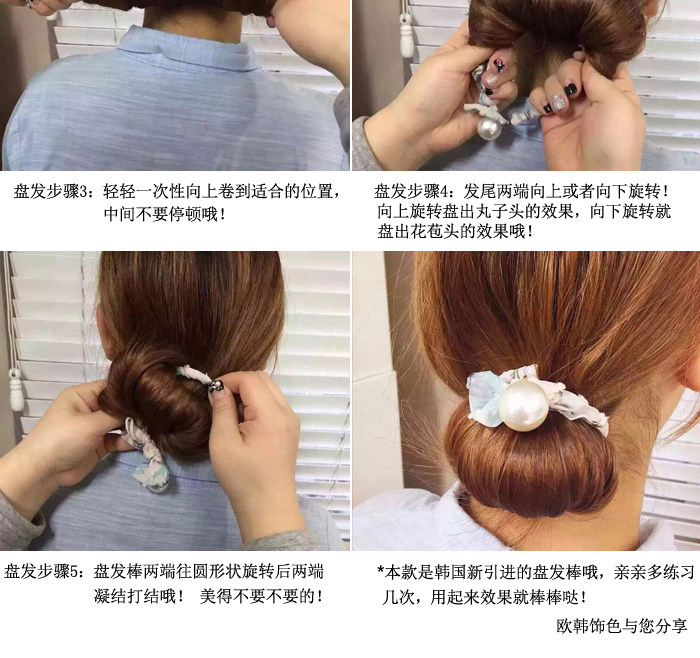 盘发步骤3：轻轻一次性向上卷到适合的位置，中间不要停顿哦！

盘发步骤4：发尾两端向上或者向下旋转！向上旋转盘出丸子头的效果，向下旋转就盘出花苞头的效果哦！

盘发步骤5：盘发棒两端往圆形状旋转后两端凝结打结哦！ 美得不要不要的！

*本款是韩国新引进的盘发棒哦，亲亲多练习几次，用起来效果就棒棒哒！

欧韩饰色与您分享