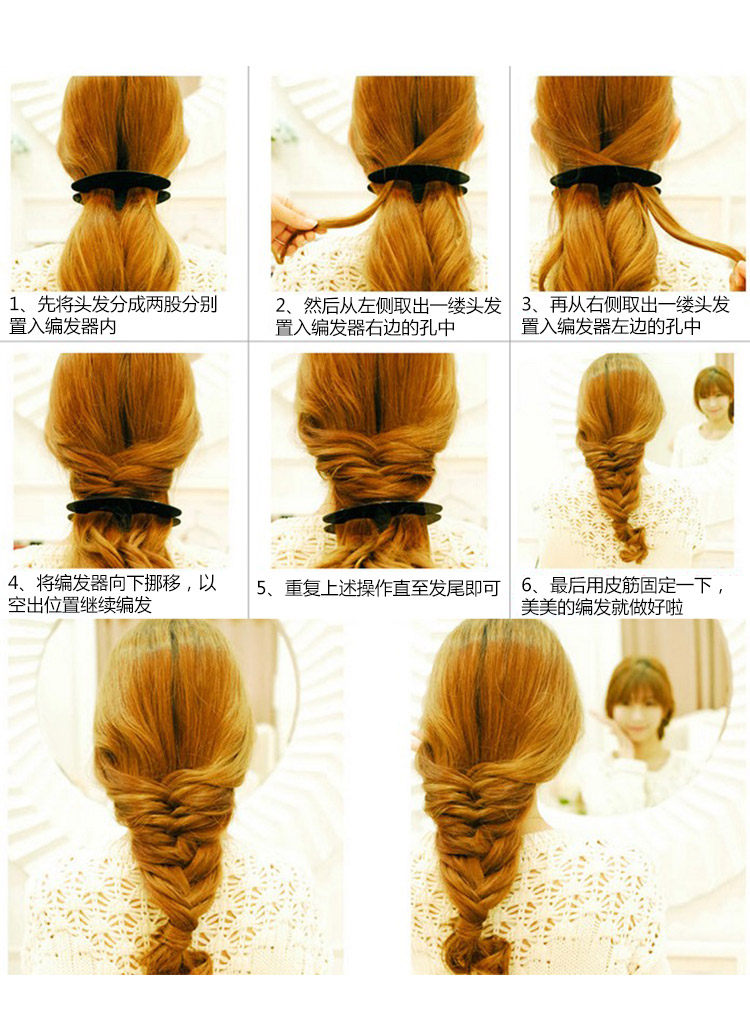 1、先将头发分成两股分别置入编发器内

2、然后从左侧取出一缕头发置入编发器右边的孔中

3、再从右侧取出一缕头发置入编发器左边的孔中

4、将编发器向下挪移，以空出位置继续编发

5、重复上述操作直至发尾即可

6、最后用皮筋固定一下，美美的编发就做好啦