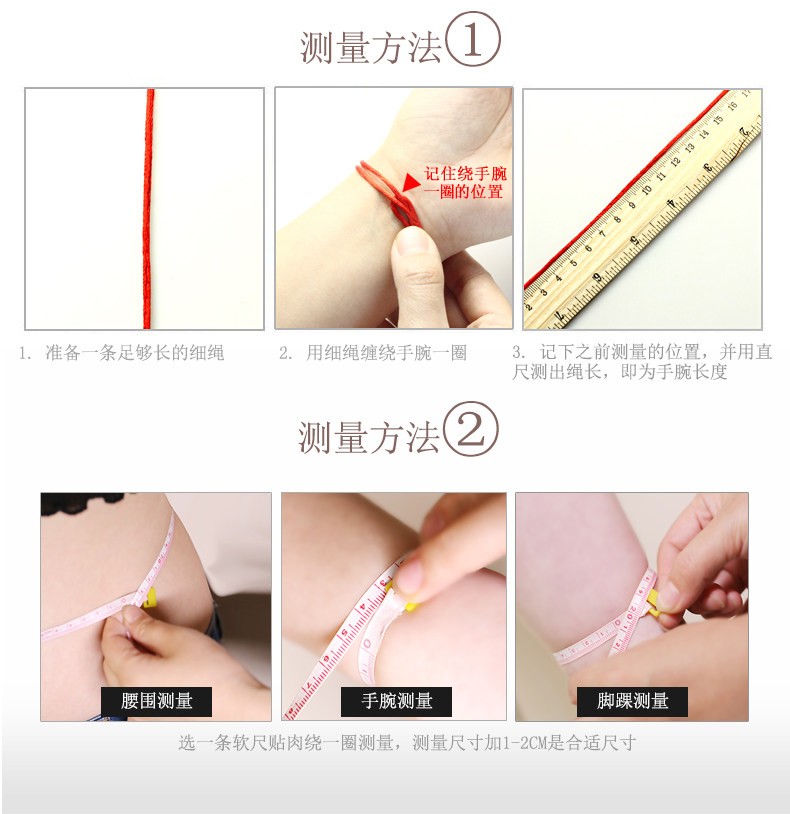 测量方法①

记住绕手腕一圈的位置

1. 准备一条足够长的细绳

2. 用细绳缠绕手腕一圈

3. 记下之前测量的位置，并用直尺测出绳长，即为手腕长度

测量方法②

腰围测量

手腕测量

脚踝测量

选一条软尺贴肉绕一圈测量，测量尺寸加1-2CM是合适尺寸