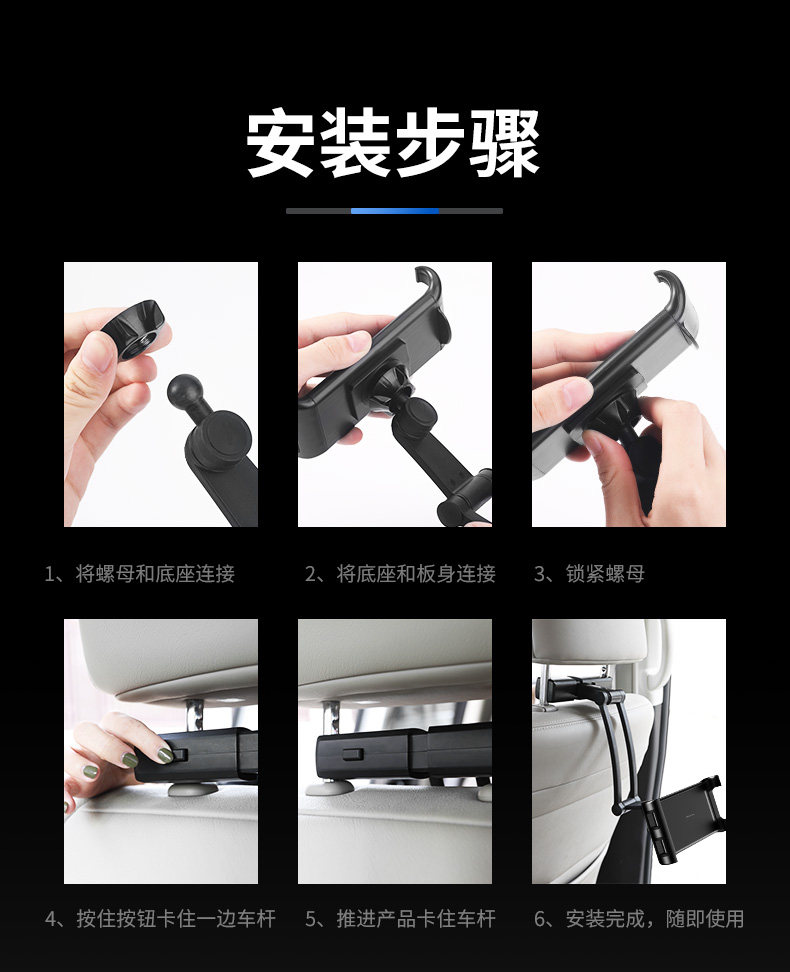 安装步骤

1、将螺母和底座连接

2、将底座和板身连接

3、锁紧螺母

4、按住按钮卡住一边车杆

5、推进产品卡住车杆

6、安装完成，随即使用