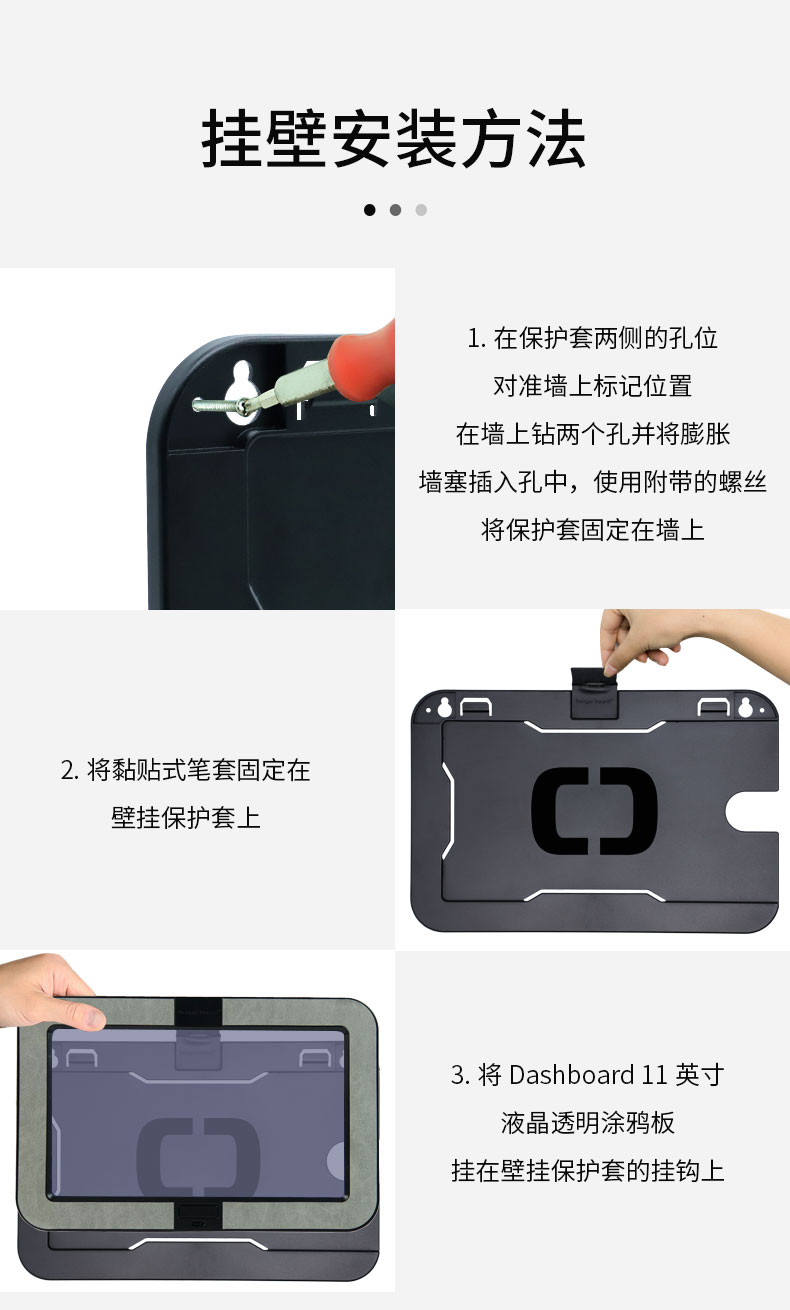 挂壁安装方法

1. 在保护套两侧的孔位
对准墙上标记位置
在墙上钻两个孔并将膨胀
墙塞插入孔中，使用附带的螺丝
将保护套固定在墙上

2. 将黏贴式笔套固定在
壁挂保护套上

3. 将 Dashboard 11 英寸
液晶透明涂鸦板
挂在壁挂保护套的挂钩上