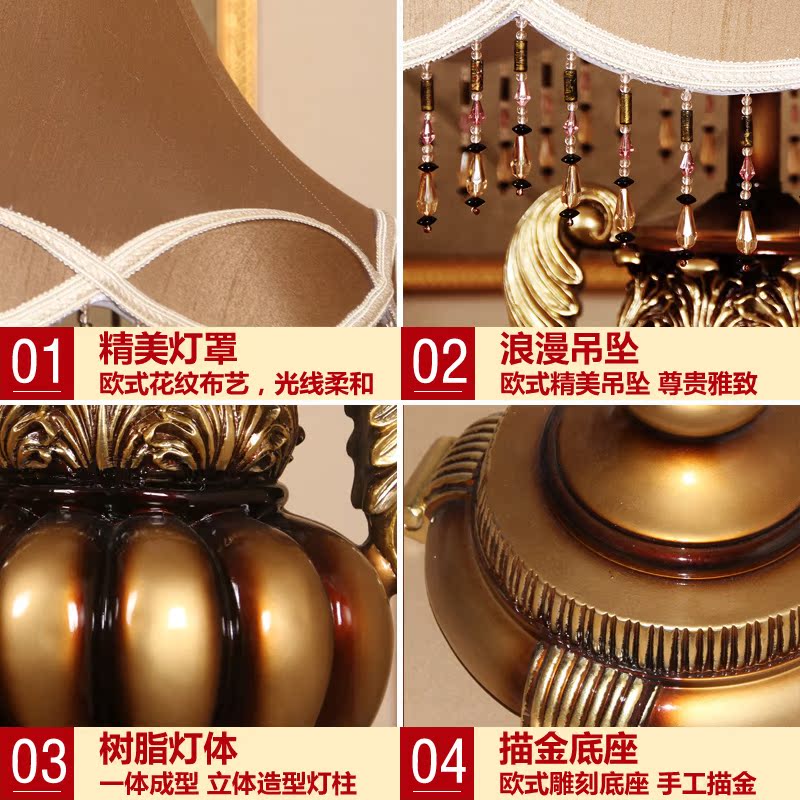 01 精美灯罩
欧式花纹布艺，光线柔和

02 浪漫吊坠
欧式精美吊坠 尊贵雅致

03 树脂灯体
一体成型 立体造型灯柱

04 描金底座
欧式雕刻底座 手工描金