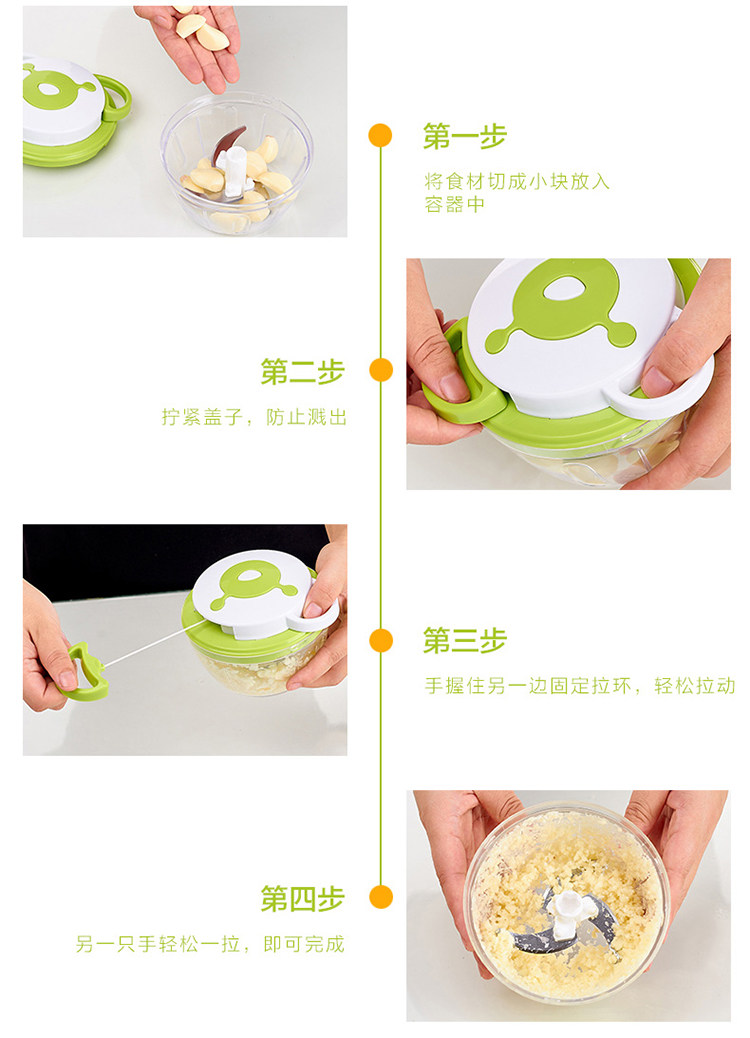 第一步

将食材切成小块放入容器中

第二步

拧紧盖子，防止溅出

第三步

手握住另一边固定拉环，轻松拉动

第四步

另一只手轻松一拉，即可完成