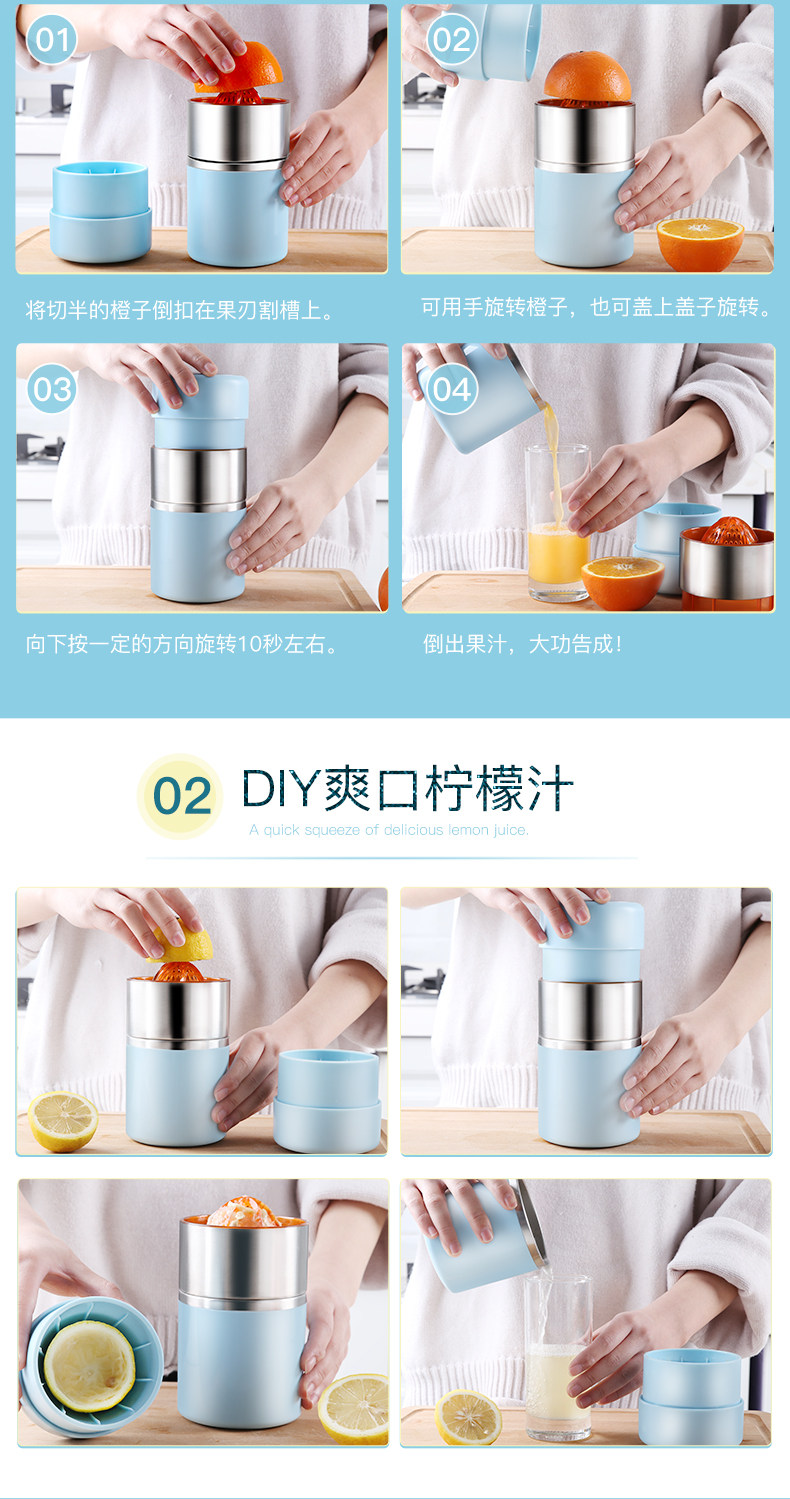 01

将切半的橙子倒扣在果刃割槽上。

02

可用手旋转橙子，也可盖上盖子旋转。

03

向下按一定的方向旋转10秒左右。

04

倒出果汁，大功告成！

02 DIY爽口柠檬汁

A quick squeeze of delicious lemon juice.