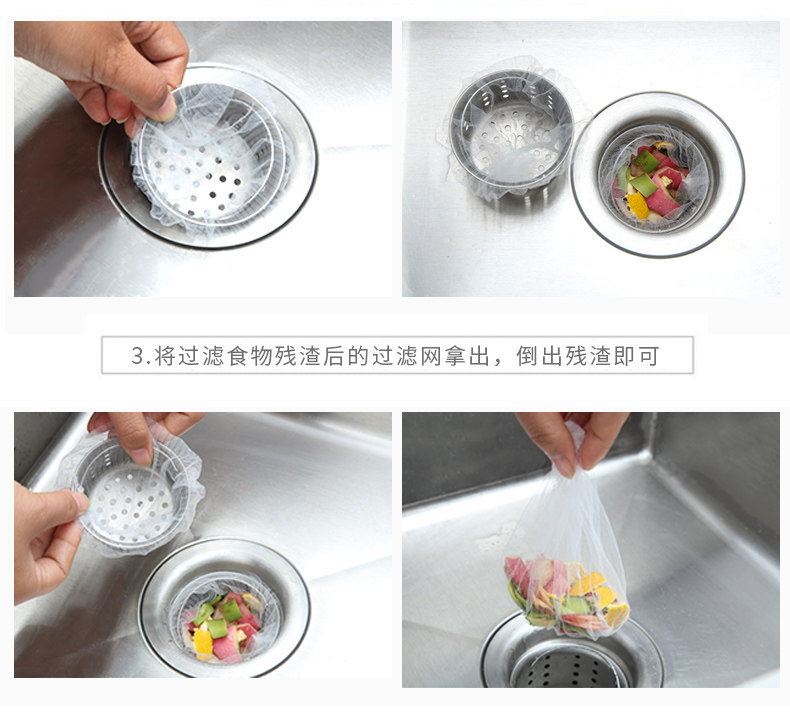 3.将过滤食物残渣后的过滤网拿出，倒出残渣即可