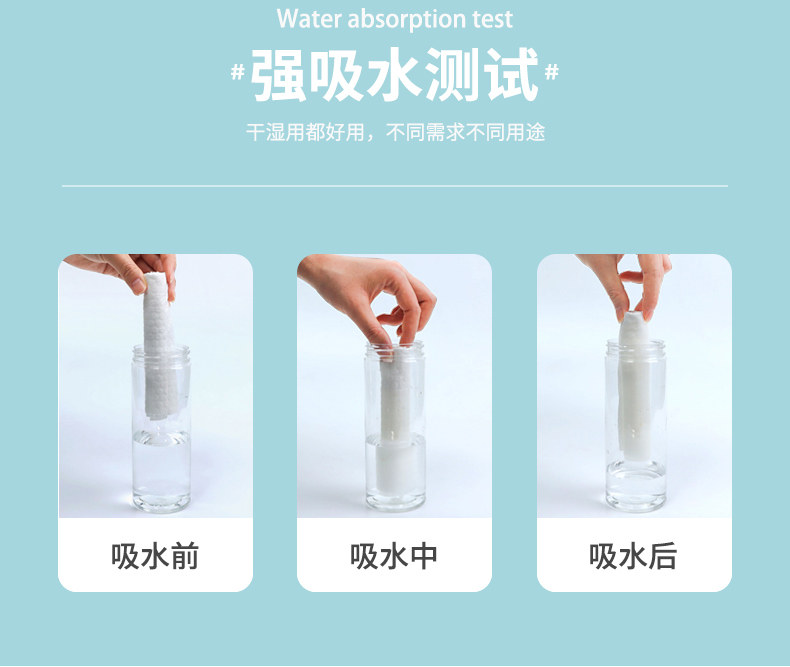 Water absorption test

#强吸水测试#

干湿用都好用，不同需求不同用途

吸水前

吸水中

吸水后