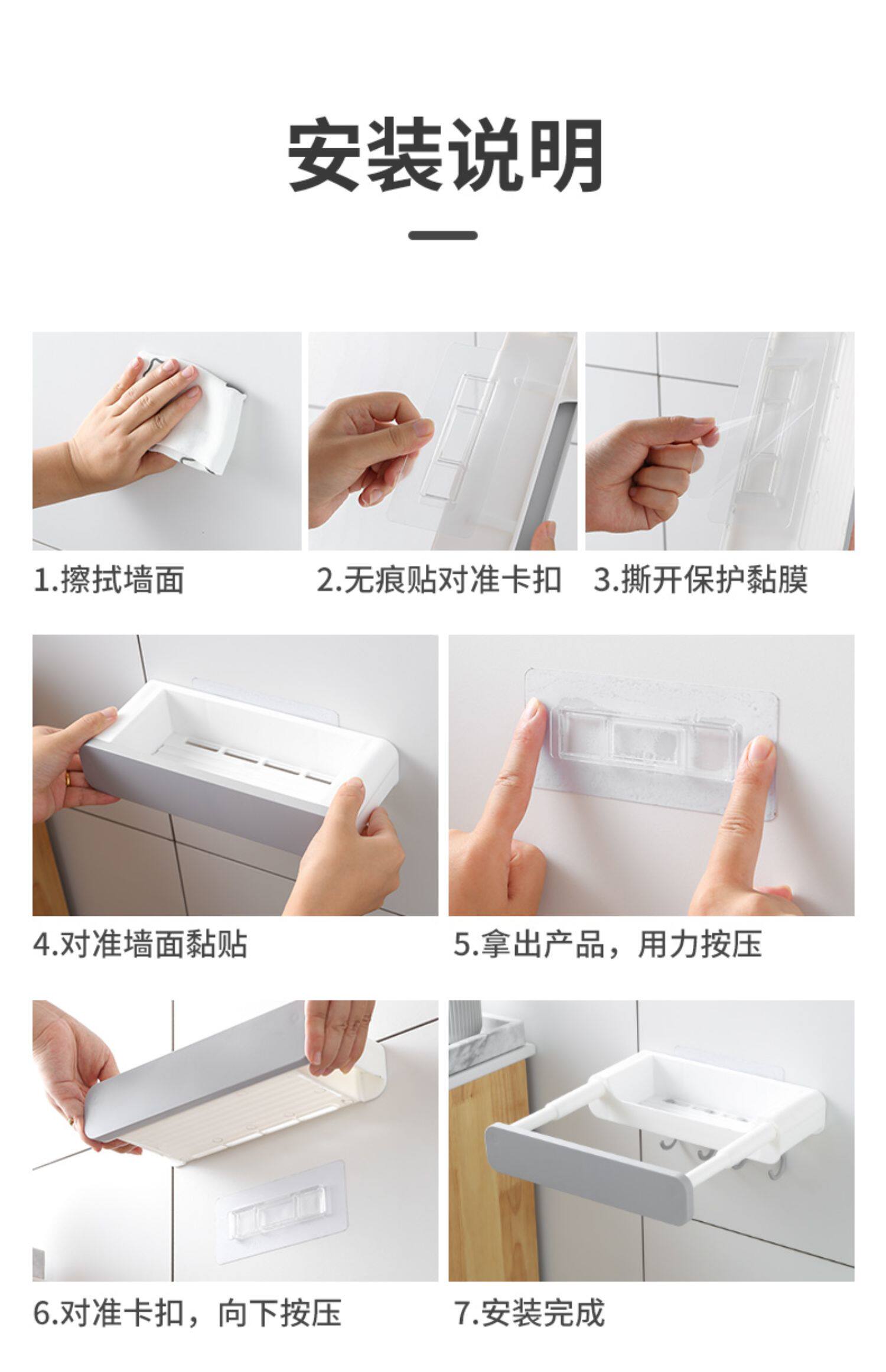 安装说明

1.擦拭墙面

2.无痕贴对准卡扣

3.撕开保护黏膜

4.对准墙面黏贴

5.拿出产品，用力按压

6.对准卡扣，向下按压

7.安装完成