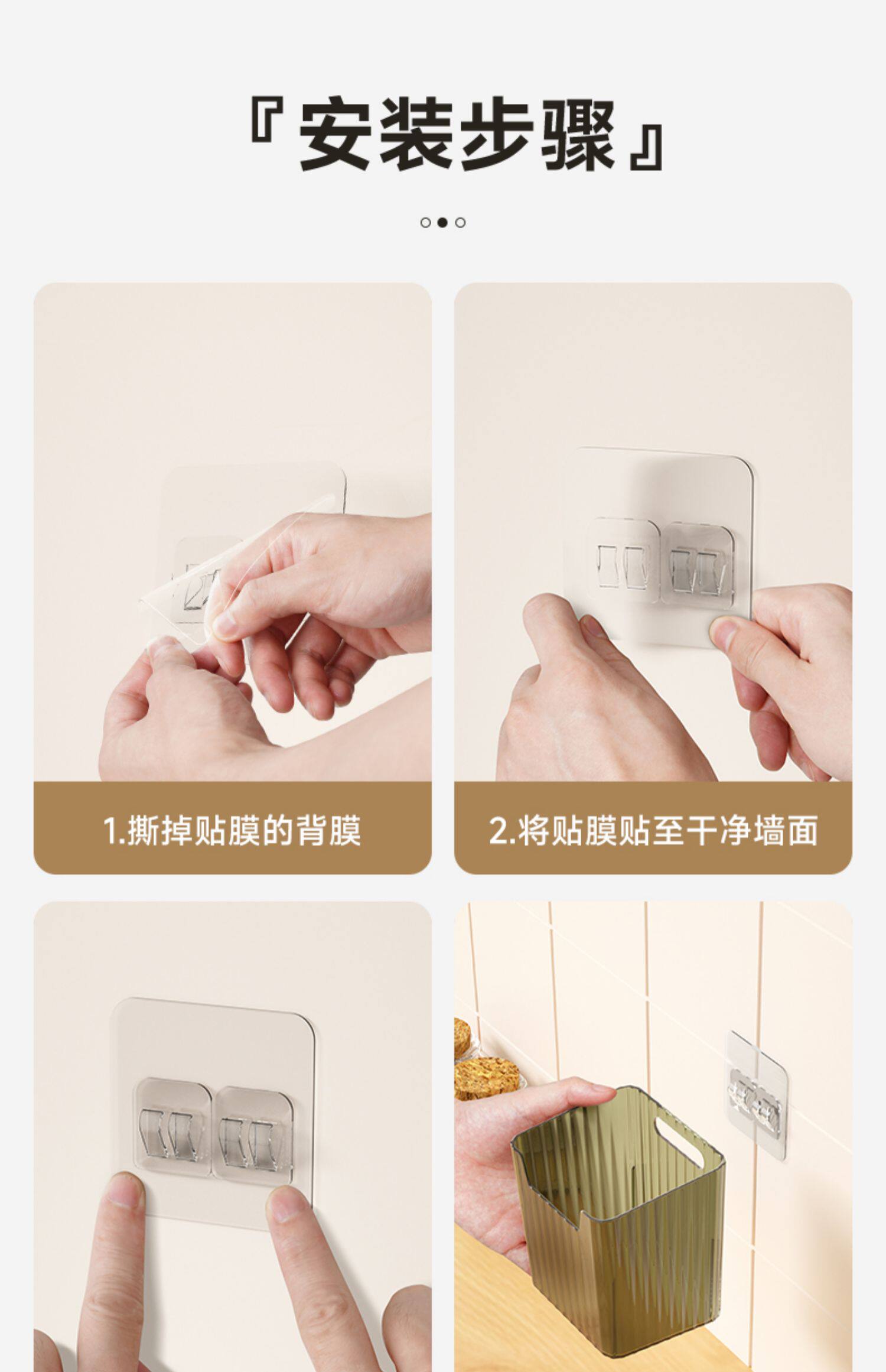 『安装步骤』

1.撕掉贴膜的背膜

2.将贴膜贴至干净墙面