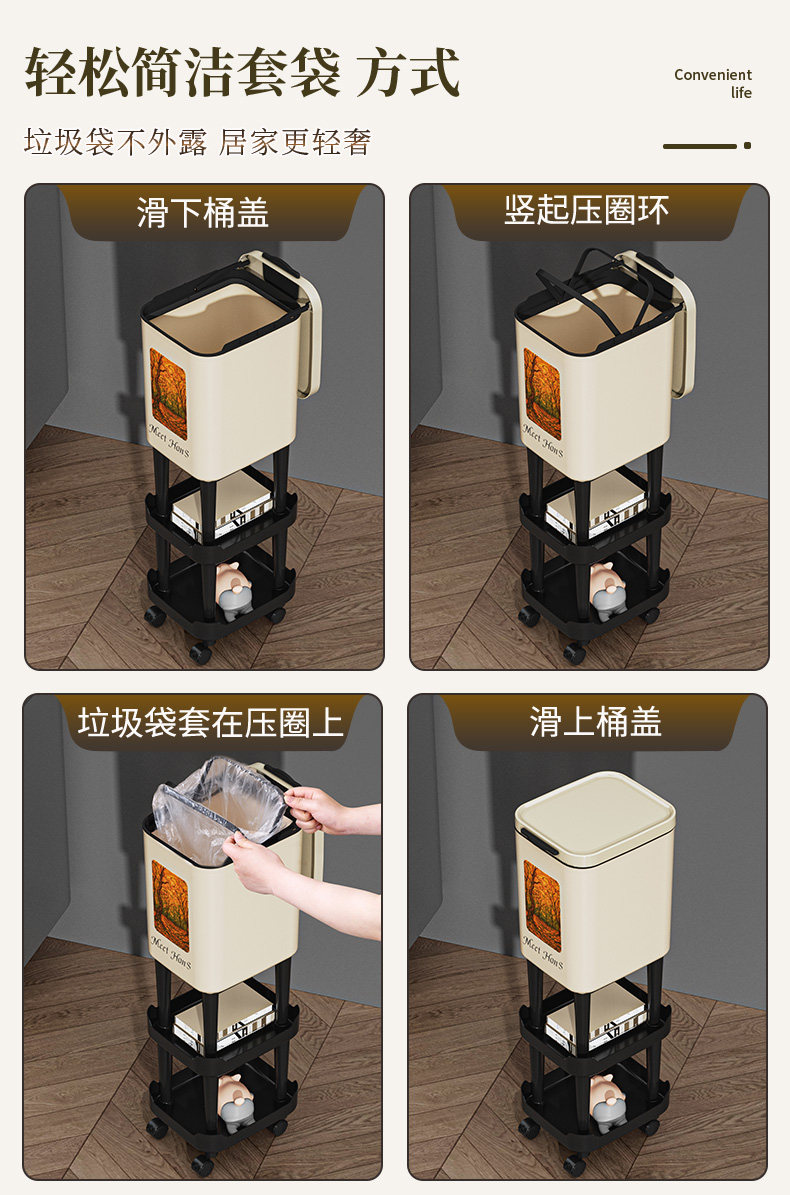 轻松简洁套袋 方式

Convenient life

垃圾袋不外露 居家更轻奢

滑下桶盖

Meet Hons

竖起压圈环

Meet Hons

垃圾袋套在压圈上

Meet Hons

滑上桶盖

Meet Hons