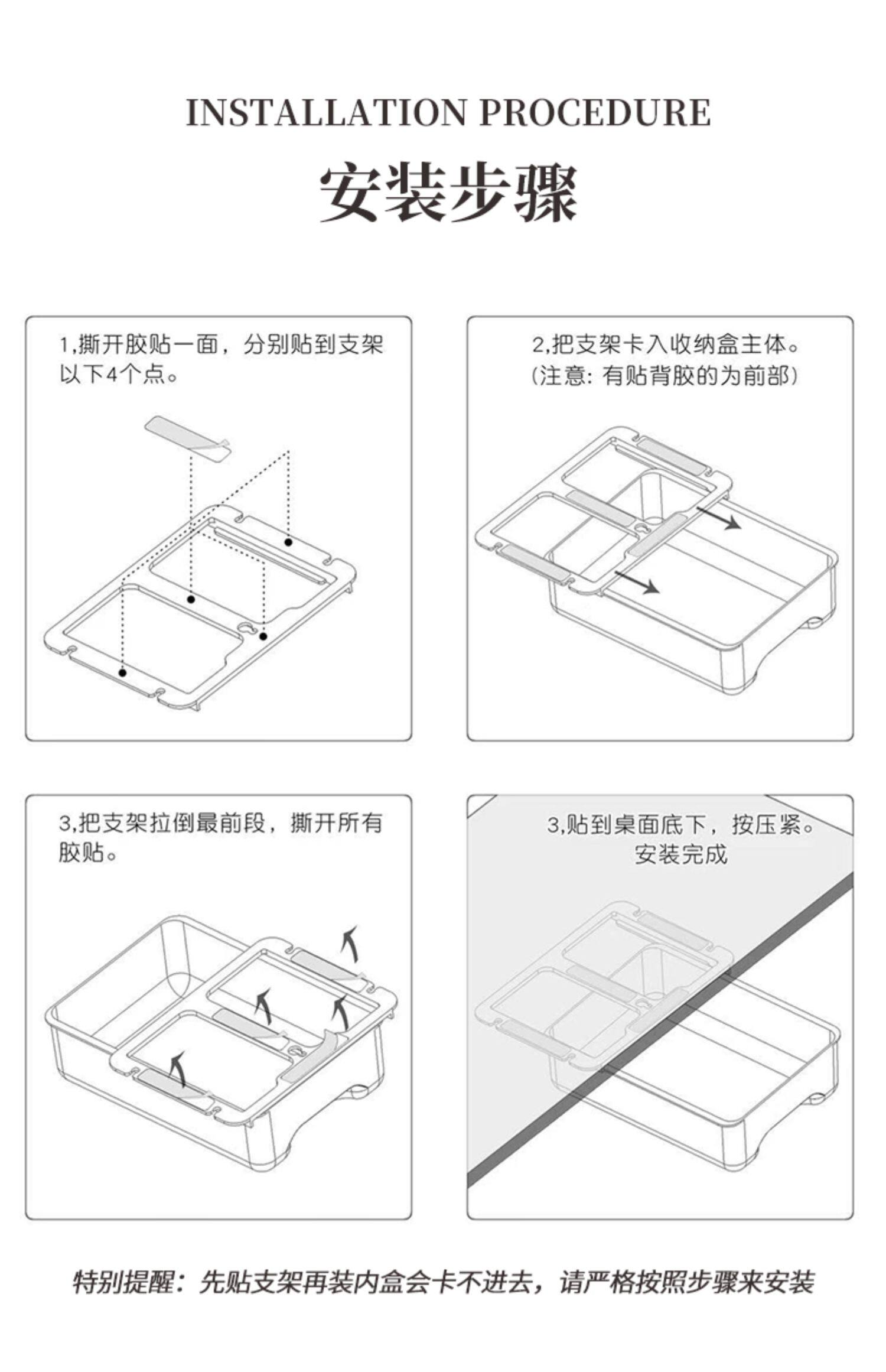 INSTALLATION PROCEDURE

安装步骤

1,撕开胶贴一面，分别贴到支架以下4个点。

2,把支架卡入收纳盒主体。
(注意: 有贴背胶的为前部)

3,把支架拉倒最前段，撕开所有胶贴。

3,贴到桌面底下，按压紧。
安装完成

特别提醒：先贴支架再装内盒会卡不进去，请严格按照步骤来安装