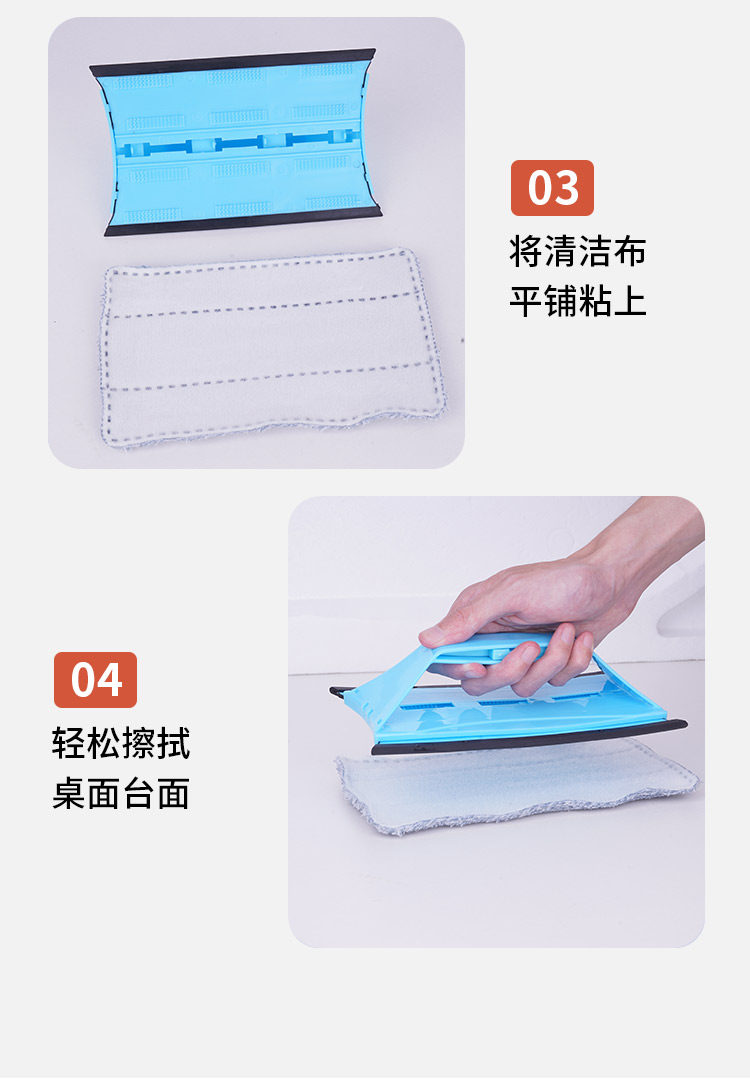 03
将清洁布
平铺粘上

04
轻松擦拭
桌面台面