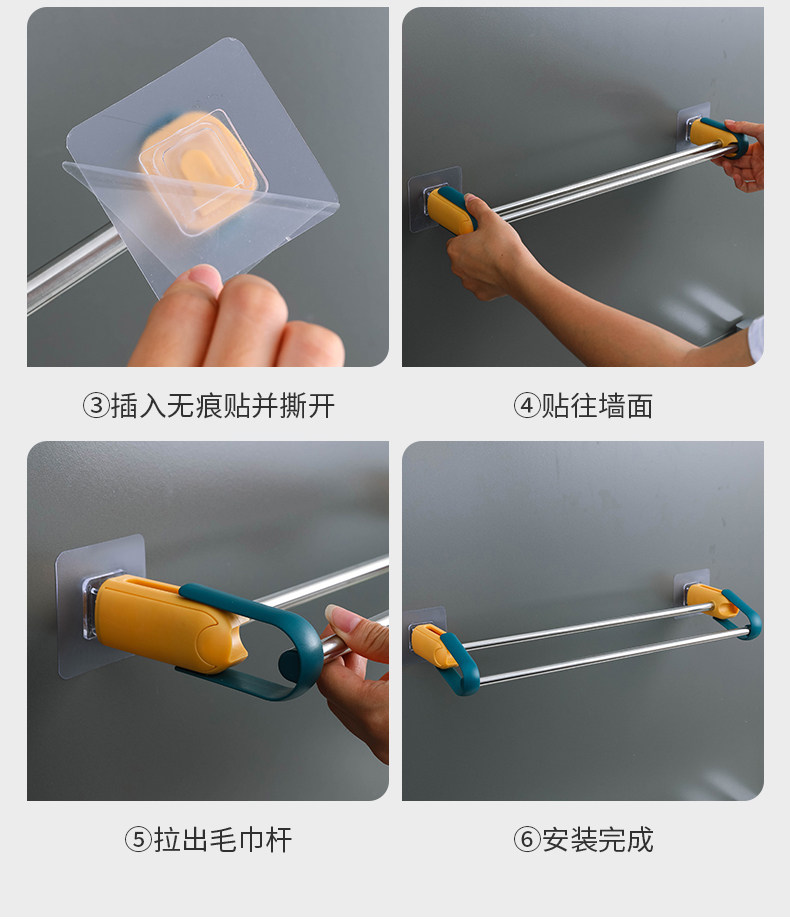 ③插入无痕贴并撕开

④贴往墙面

⑤拉出毛巾杆

⑥安装完成