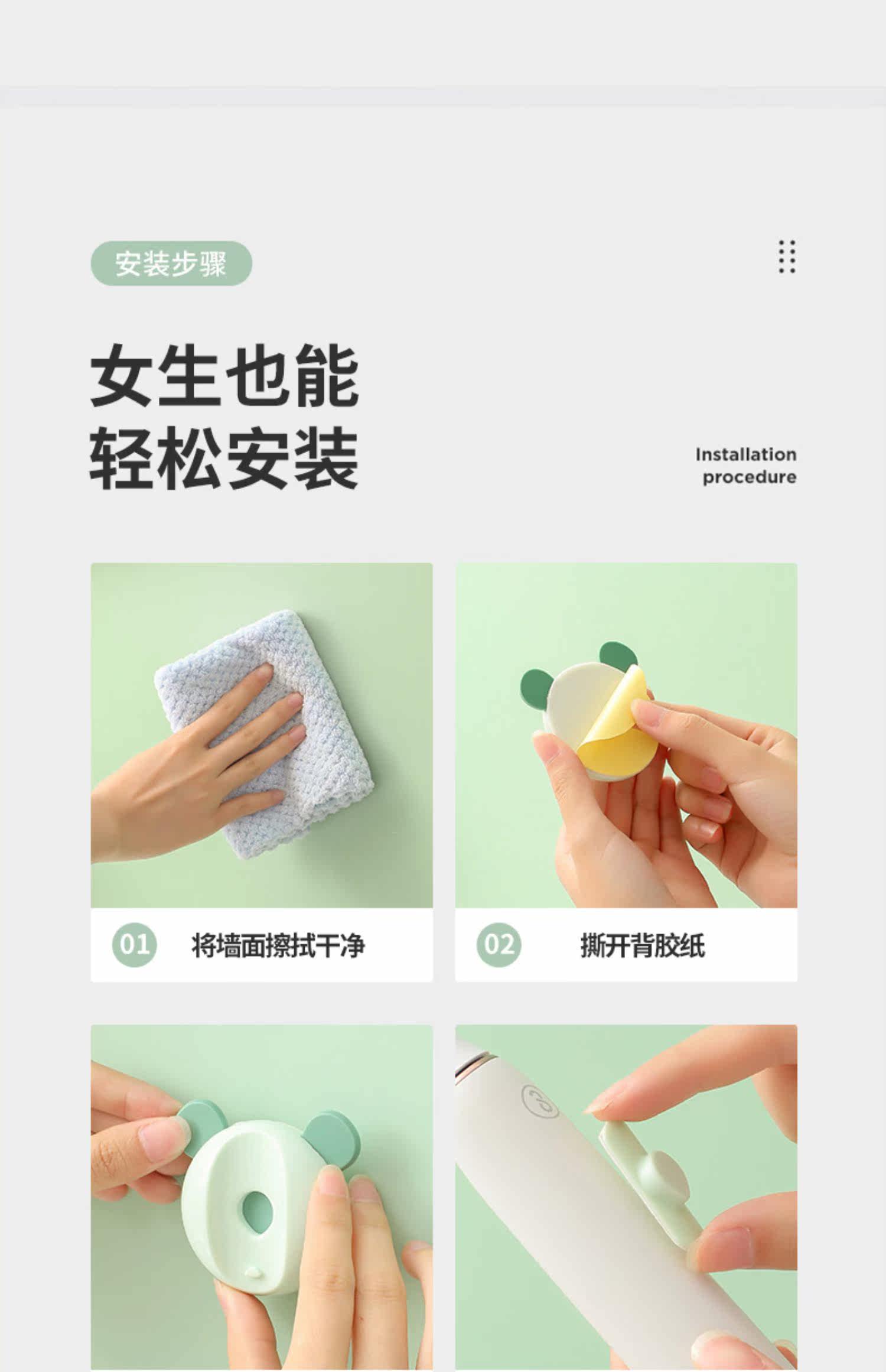 安装步骤

女生也能
轻松安装

Installation procedure

01 将墙面擦拭干净

02 撕开背胶纸