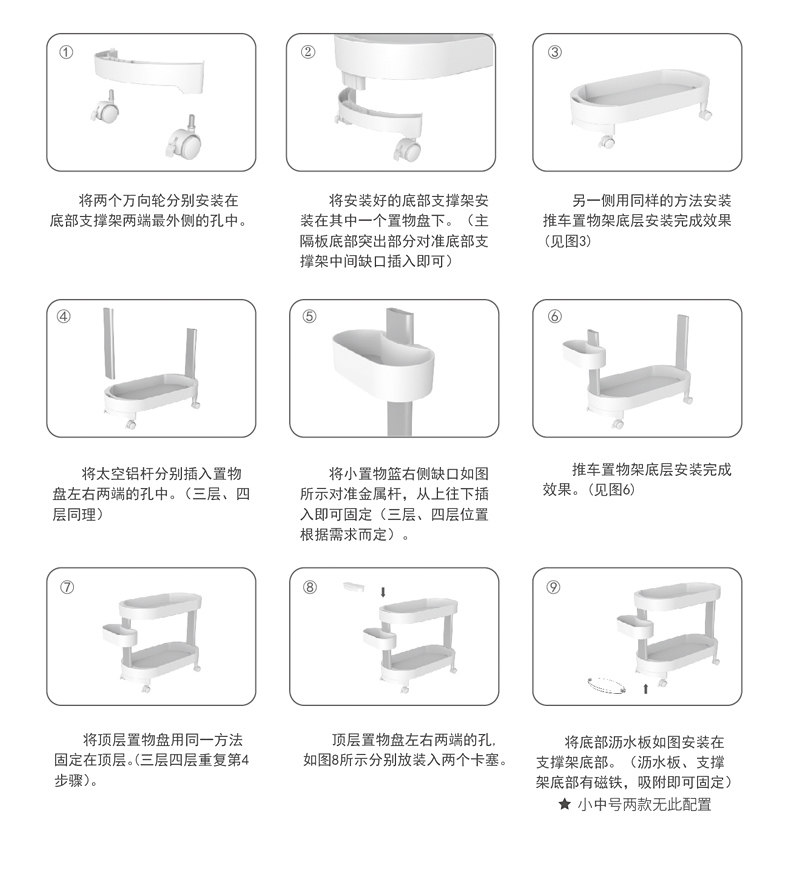 ①

将两个万向轮分别安装在底部支撑架两端最外侧的孔中。

②

将安装好的底部支撑架安装在其中一个置物盘下。（主隔板底部突出部分对准底部支撑架中间缺口插入即可）

③

另一侧用同样的方法安装推车置物架底层安装完成效果（见图3）

④

将太空铝杆分别插入置物盘左右两端的孔中。（三层、四层同理）

⑤

将小置物篮右侧缺口如图所示对准金属杆，从上往下插入即可固定（三层、四层位置根据需求而定）。

⑥

推车置物架底层安装完成效果。（见图6）

⑦

将顶层置物盘用同一方法固定在顶层。（三层四层重复第4步骤）。

⑧

顶层置物盘左右两端的孔，如图8所示分别放装入两个卡塞。

⑨

将底部沥水板如图安装在支撑架底部。（沥水板、支撑架底部有磁铁，吸附即可固定）
★ 小中号两款无此配置