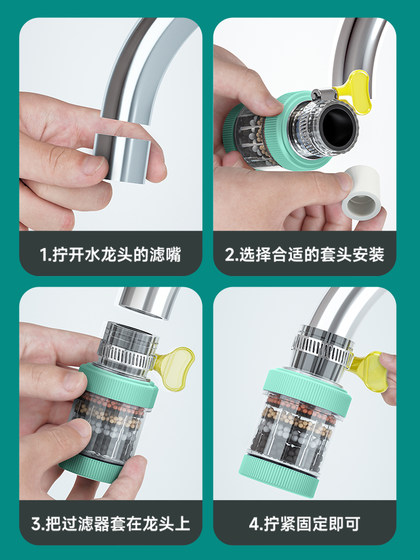 1.拧开水龙头的滤嘴

2.选择合适的套头安装

3.把过滤器套在龙头上

4.拧紧固定即可