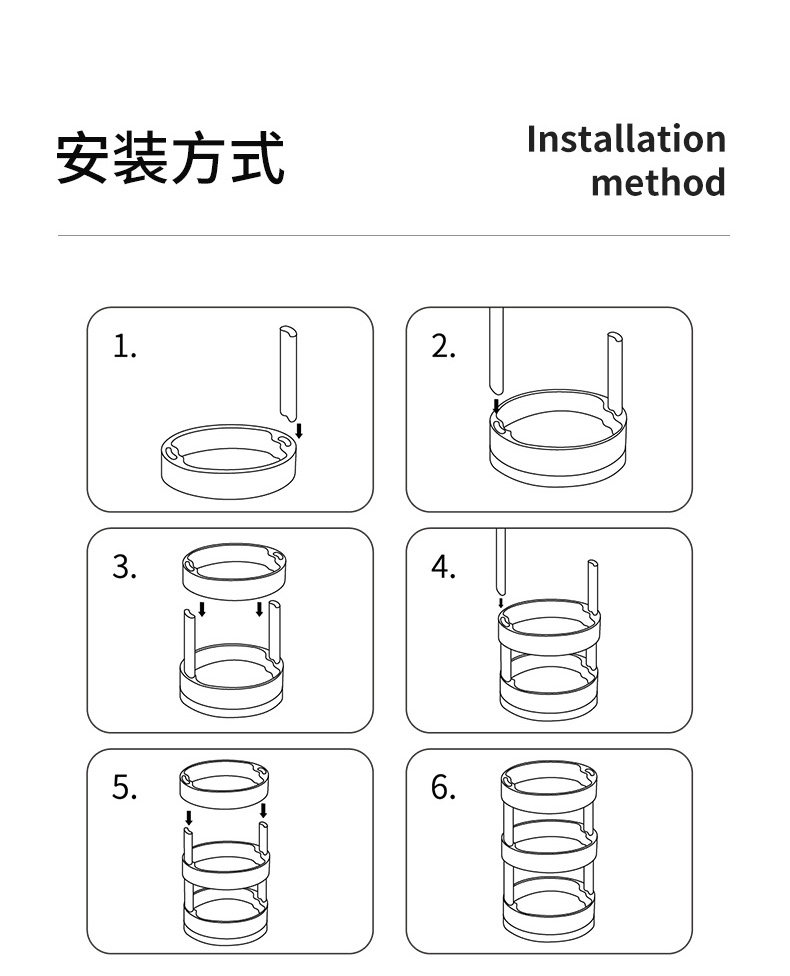 安装方式

Installation method

1.

2.

3.

4.

5.

6.