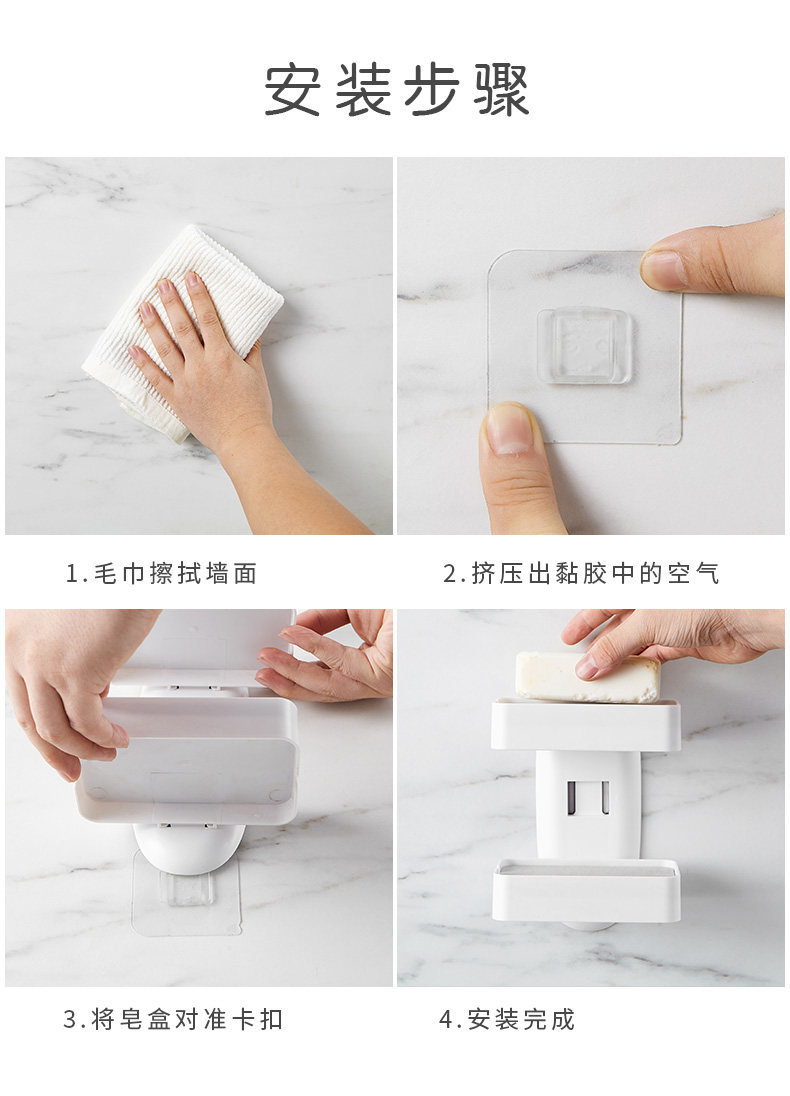 安装步骤

1.毛巾擦拭墙面

2.挤压出黏胶中的空气

3.将皂盒对准卡扣

4.安装完成