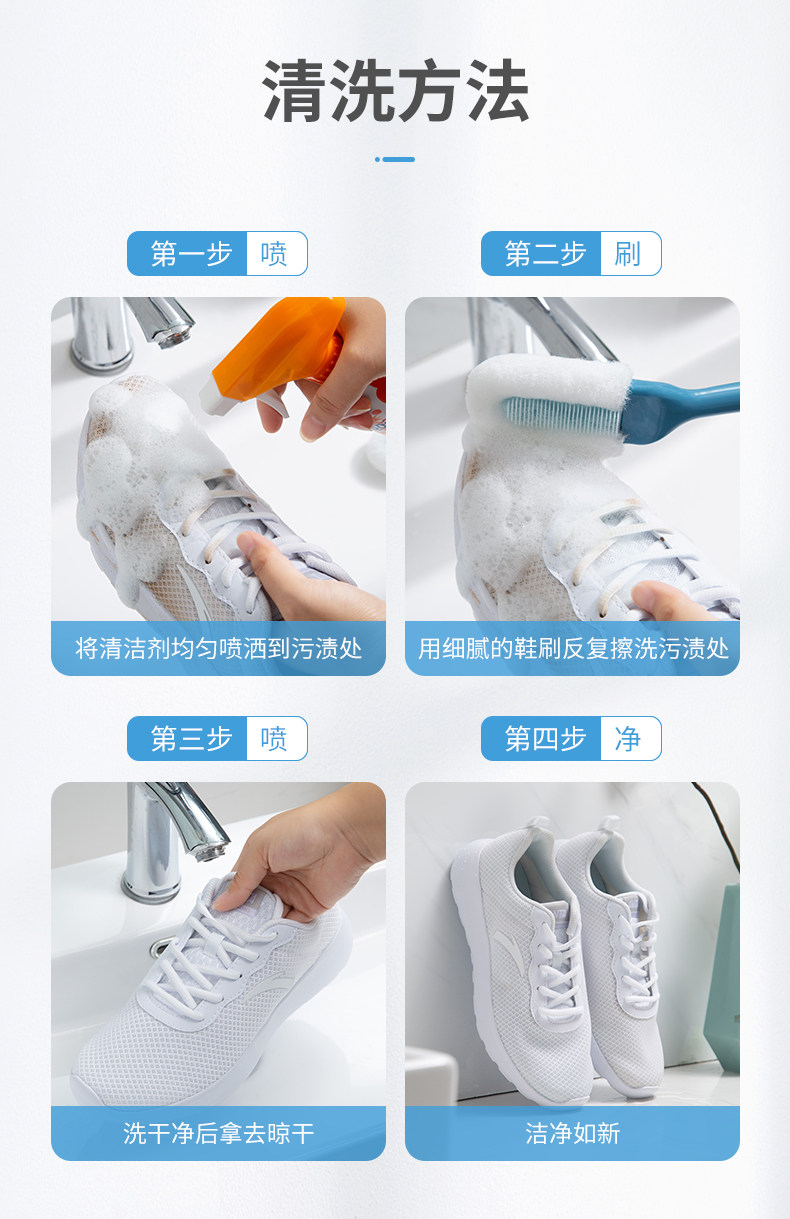 清洗方法

第一步 喷

将清洁剂均匀喷洒到污渍处

第二步 刷

用细腻的鞋刷反复擦洗污渍处

第三步 喷

洗干净后拿去晾干

第四步 净

洁净如新