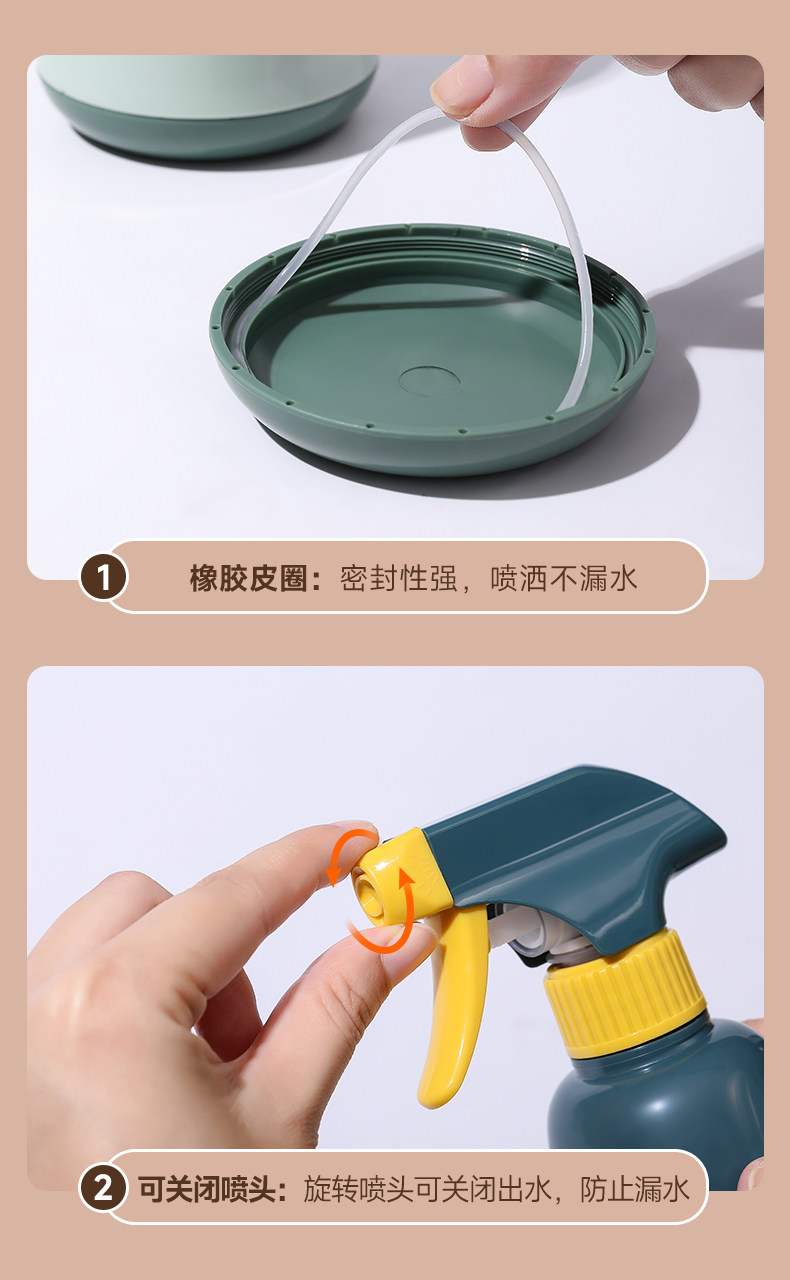 1 橡胶皮圈：密封性强，喷洒不漏水

2 可关闭喷头：旋转喷头可关闭出水，防止漏水