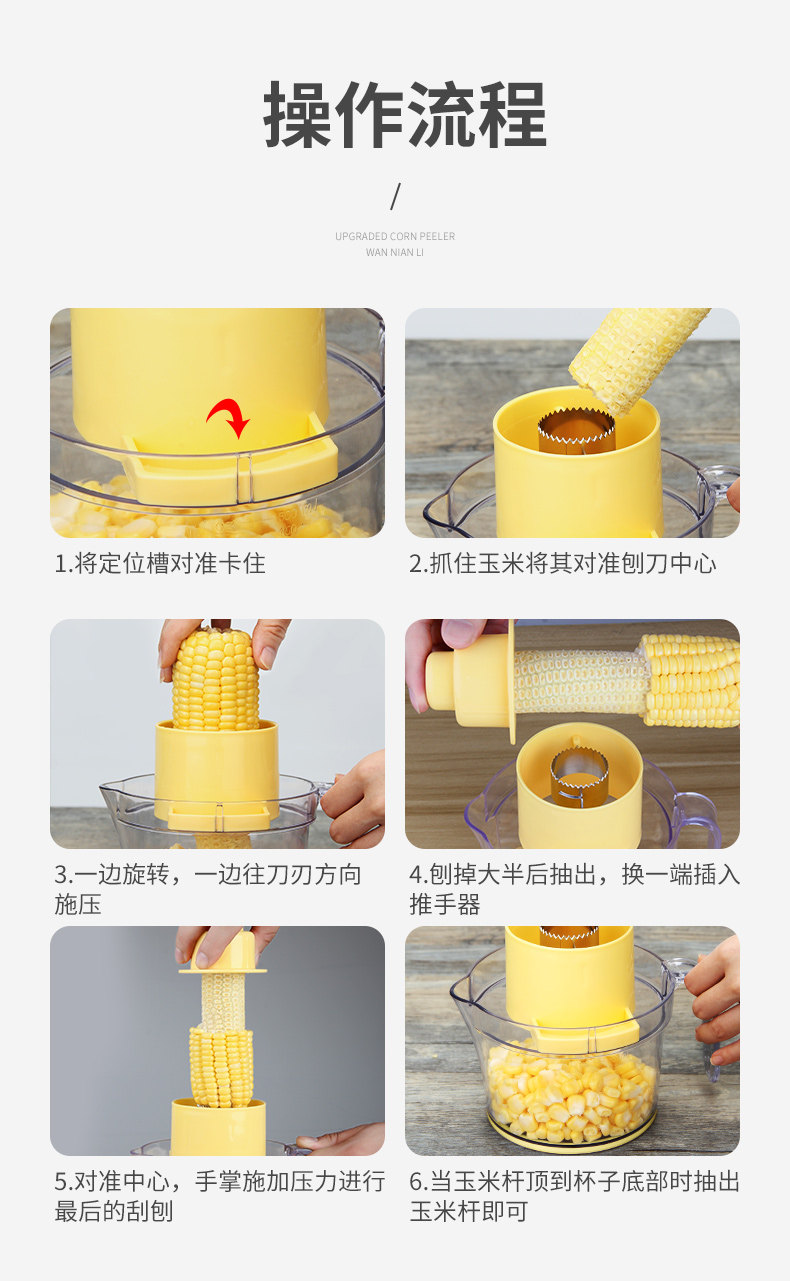 操作流程

/

UPGRADED CORN PEELER
WAN NIAN LI

1.将定位槽对准卡住

2.抓住玉米将其对准刨刀中心

3.一边旋转，一边往刀刃方向施压

4.刨掉大半后抽出，换一端插入推手器

5.对准中心，手掌施加压力进行最后的刮刨

6.当玉米杆顶到杯子底部时抽出玉米杆即可