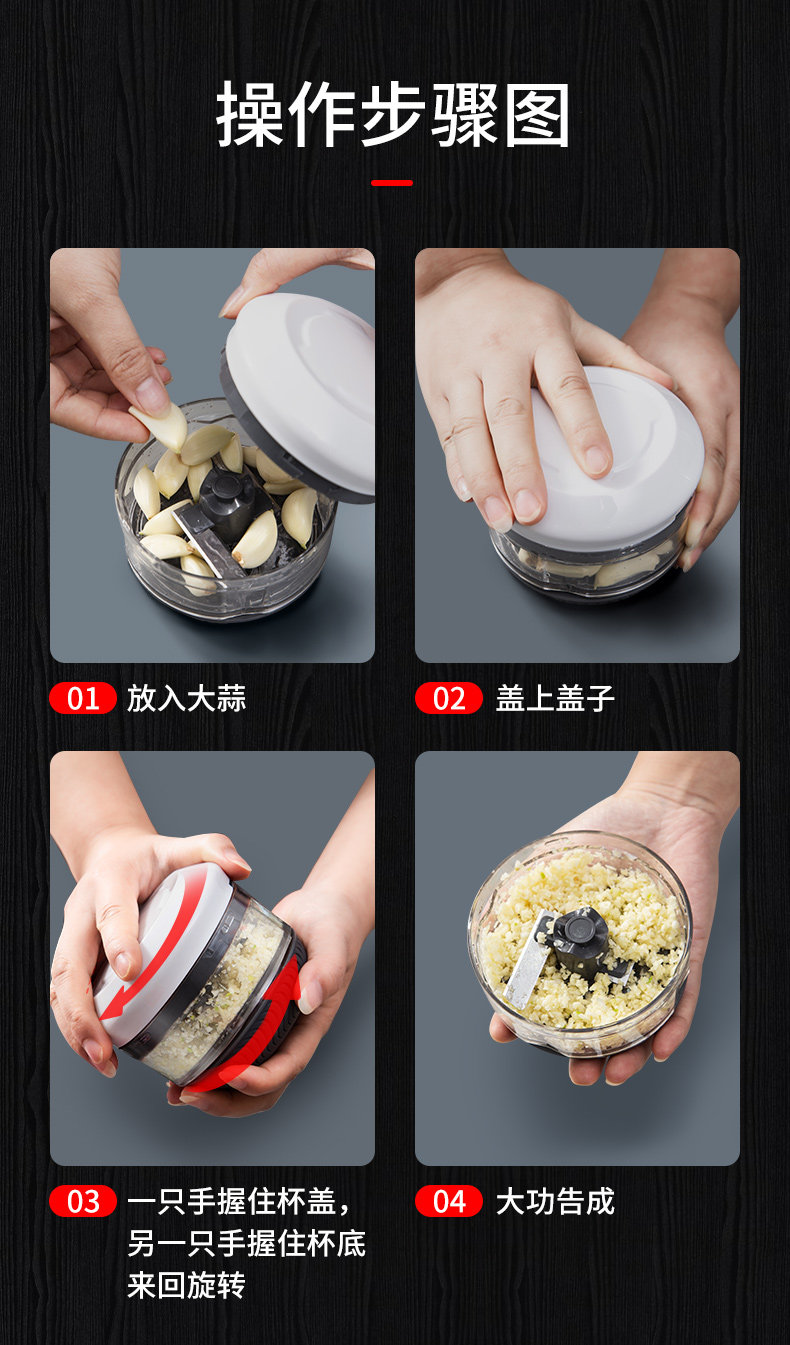 操作步骤图

01 放入大蒜

02 盖上盖子

03 一只手握住杯盖，另一只手握住杯底来回旋转

04 大功告成