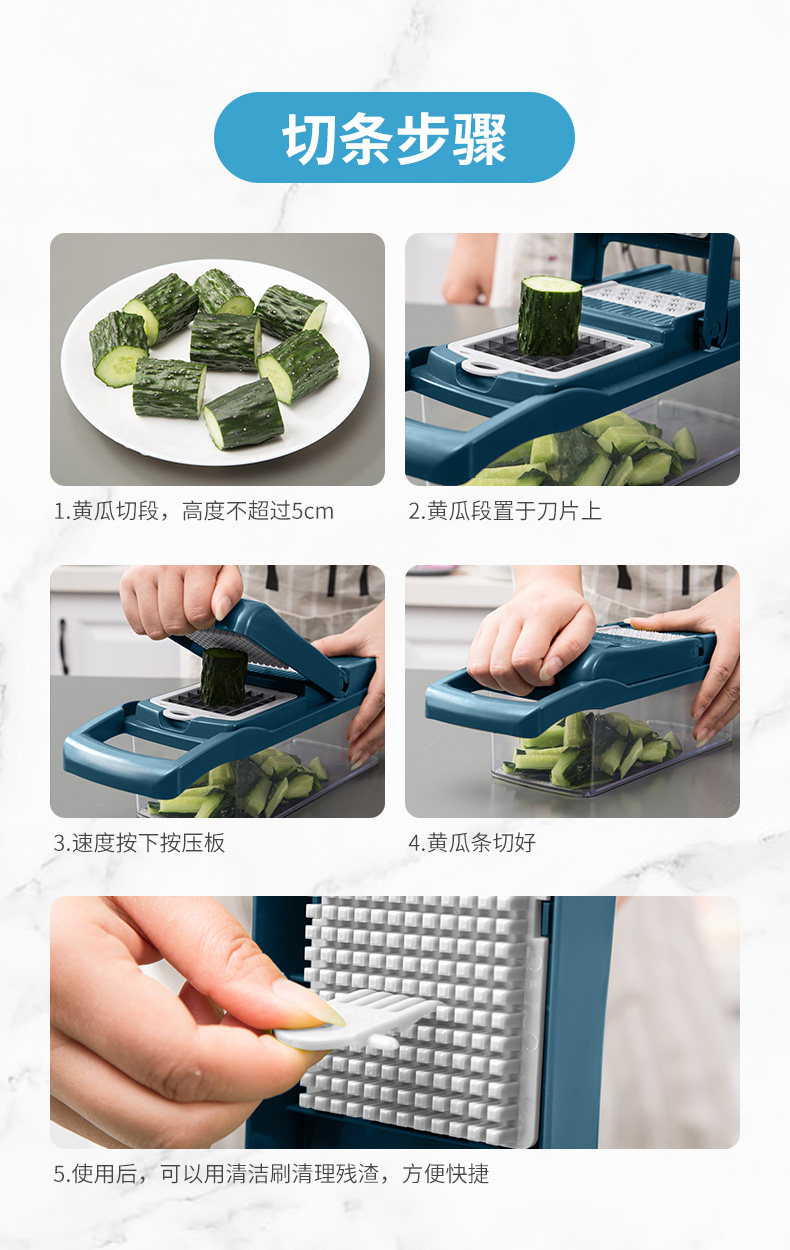 切条步骤

1.黄瓜切段，高度不超过5cm

2.黄瓜段置于刀片上

3.速度按下按压板

4.黄瓜条切好

5.使用后，可以用清洁刷清理残渣，方便快捷