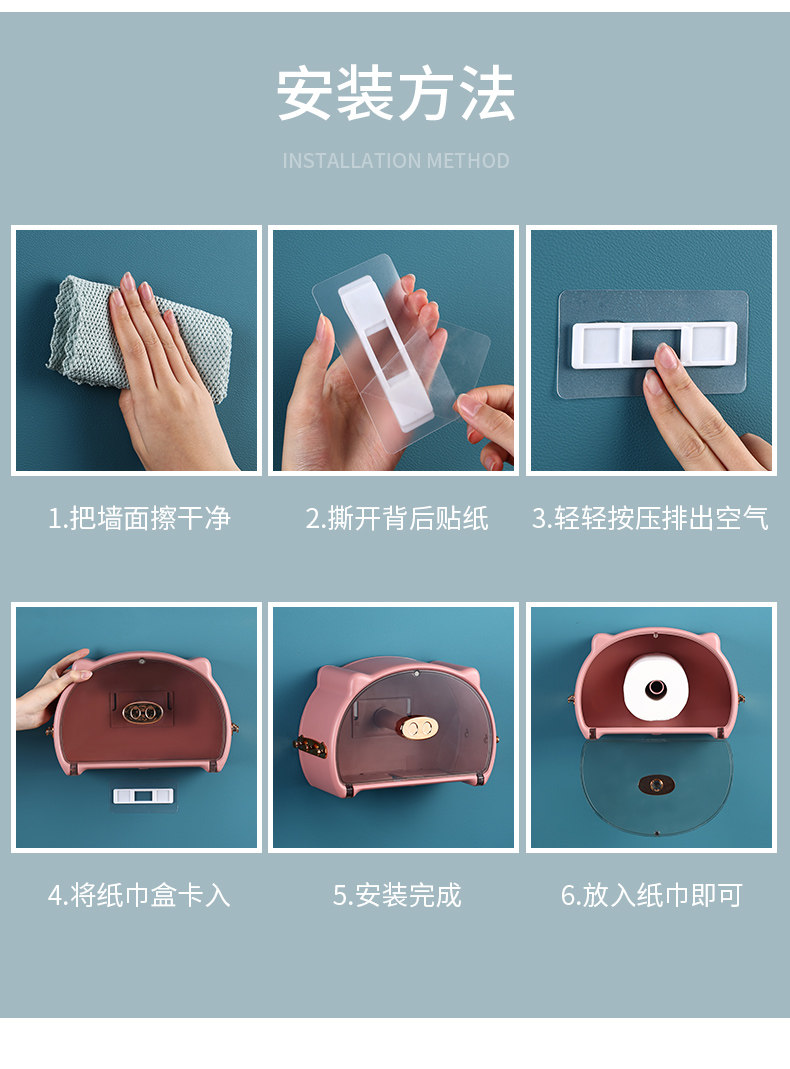 安装方法

INSTALLATION METHOD

1.把墙面擦干净

2.撕开背后贴纸

3.轻轻按压排出空气

4.将纸巾盒卡入

5.安装完成

6.放入纸巾即可