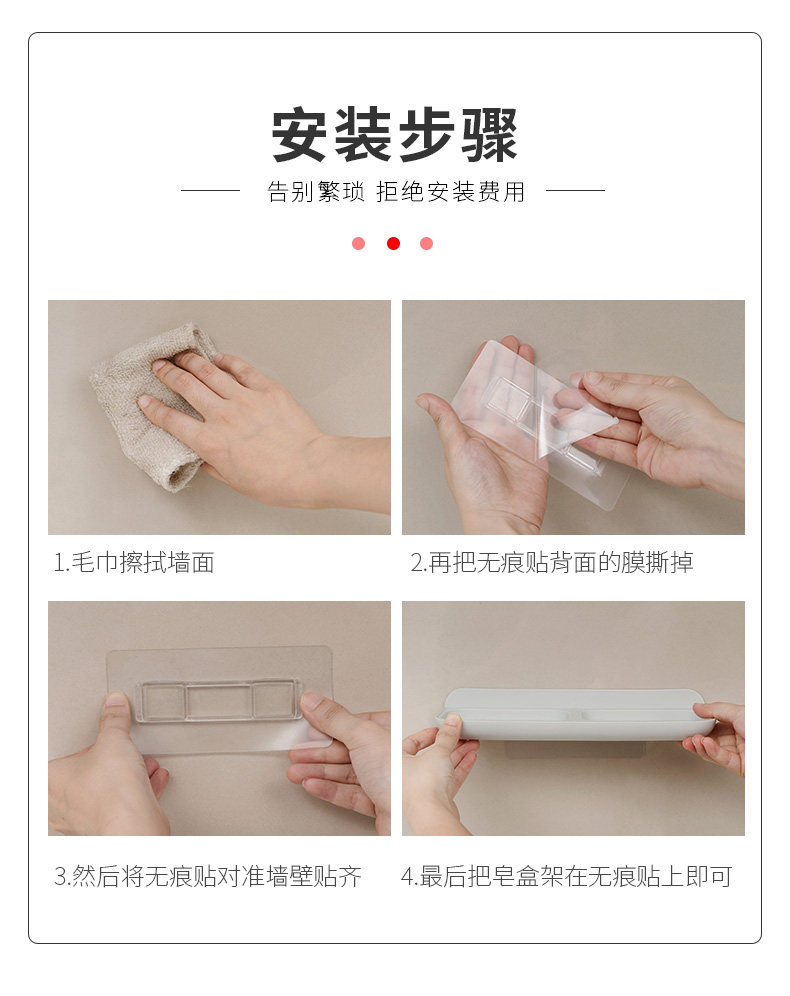 安装步骤

告别繁琐 拒绝安装费用

1.毛巾擦拭墙面

2.再把无痕贴背面的膜撕掉

3.然后将无痕贴对准墙壁贴齐

4.最后把皂盒架在无痕贴上即可