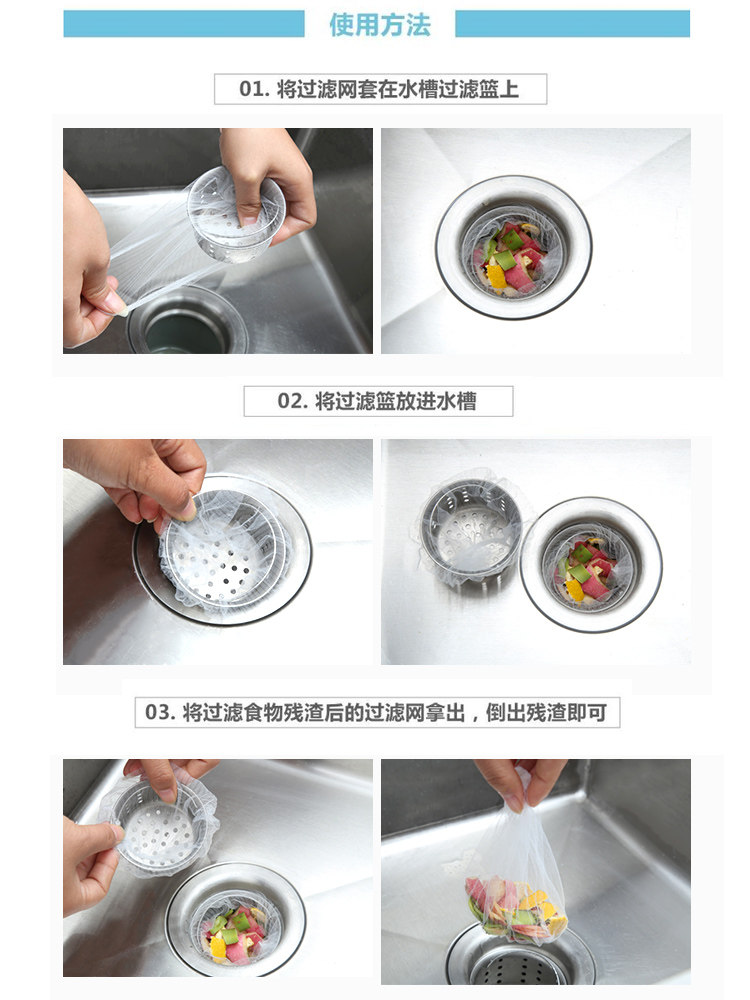 使用方法

01. 将过滤网套在水槽过滤篮上

02. 将过滤篮放进水槽

03. 将过滤食物残渣后的过滤网拿出，倒出残渣即可