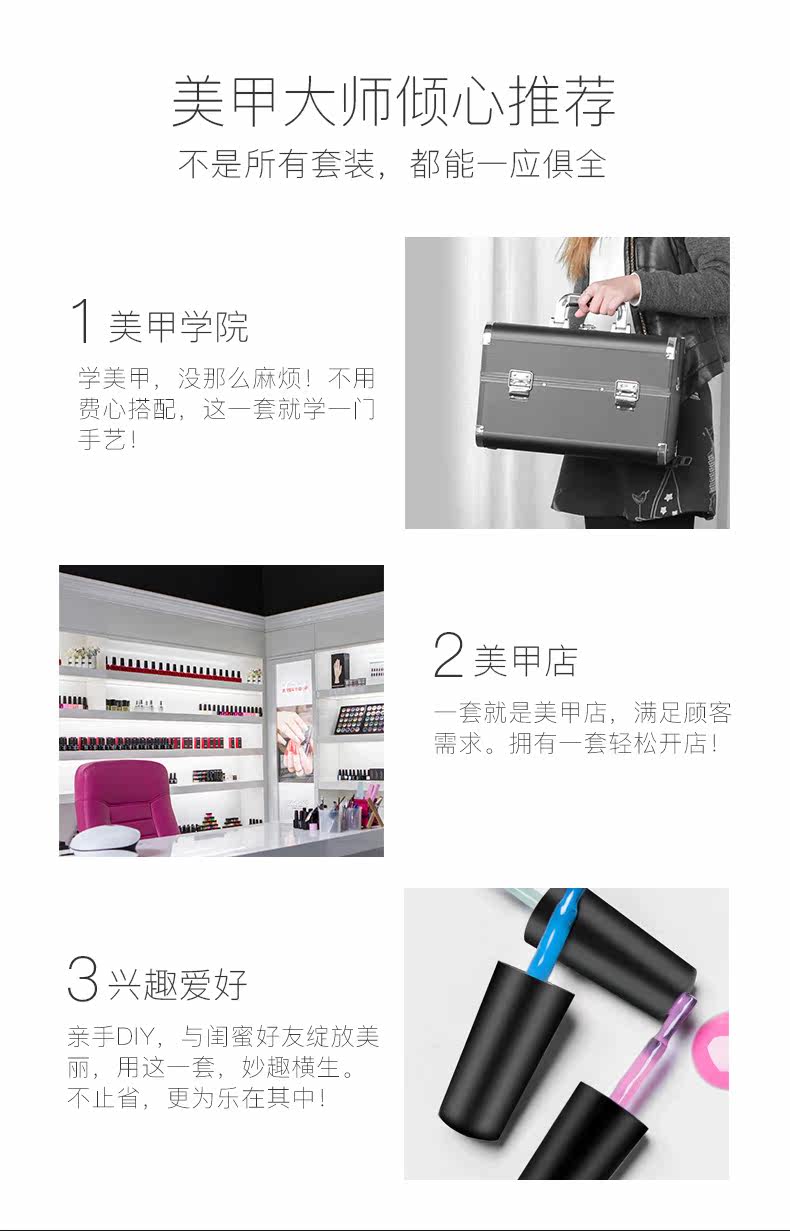 美甲大师倾心推荐

不是所有套装，都能一应俱全

1 美甲学院

学美甲，没那么麻烦！不用费心搭配，这一套就学一门手艺！

2 美甲店

一套就是美甲店，满足顾客需求。拥有一套轻松开店！

3 兴趣爱好

亲手DIY，与闺蜜好友绽放美丽，用这一套，妙趣横生。不止省，更为乐在其中！