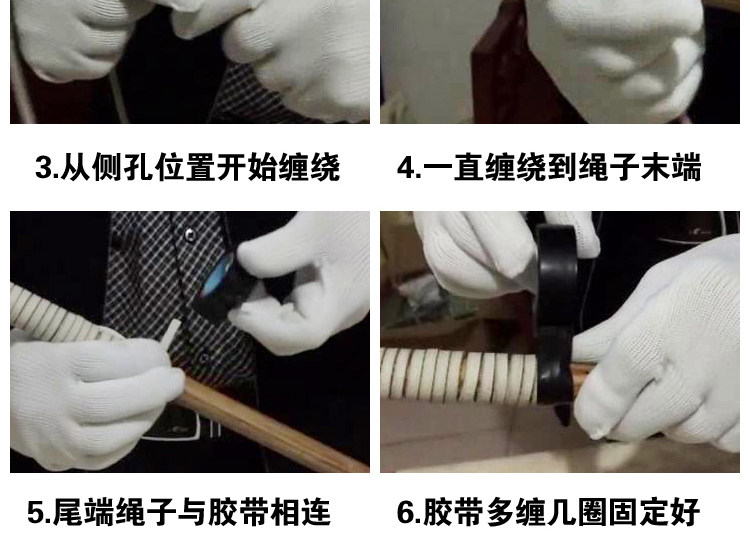 3.从侧孔位置开始缠绕

4.一直缠绕到绳子末端

5.尾端绳子与胶带相连

6.胶带多缠几圈固定好