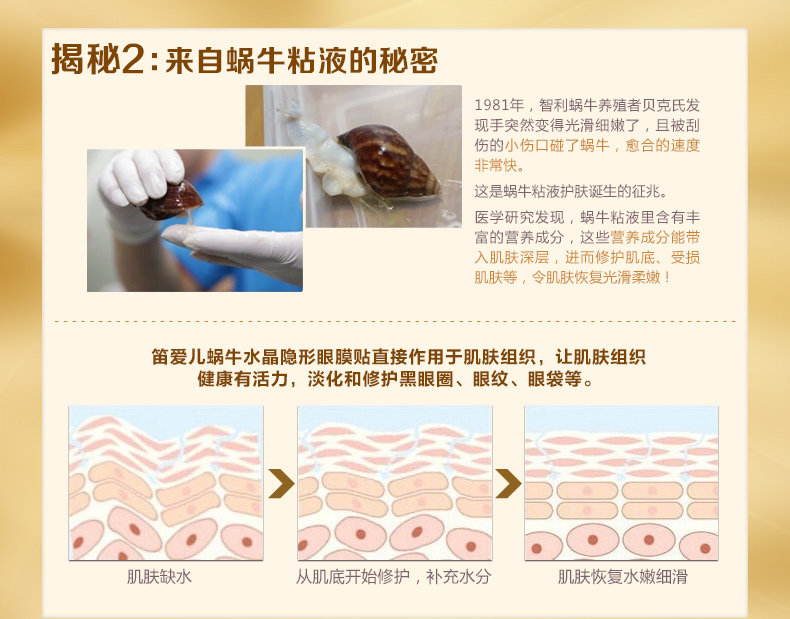 揭秘2：来自蜗牛粘液的秘密

1981年，智利蜗牛养殖者贝克氏发现手突然变得光滑细嫩了，且被刮伤的小伤口碰了蜗牛，愈合的速度非常快。

这是蜗牛粘液护肤诞生的征兆。

医学研究发现，蜗牛粘液里含有丰富的营养成分，这些营养成分能带入肌肤深层，进而修护肌底、受损肌肤等，令肌肤恢复光滑柔嫩！

笛爱儿蜗牛水晶隐形眼膜贴直接作用于肌肤组织，让肌肤组织健康有活力，淡化和修护黑眼圈、眼纹、眼袋等。

肌肤缺水

从肌底开始修护，补充水分

肌肤恢复水嫩细滑