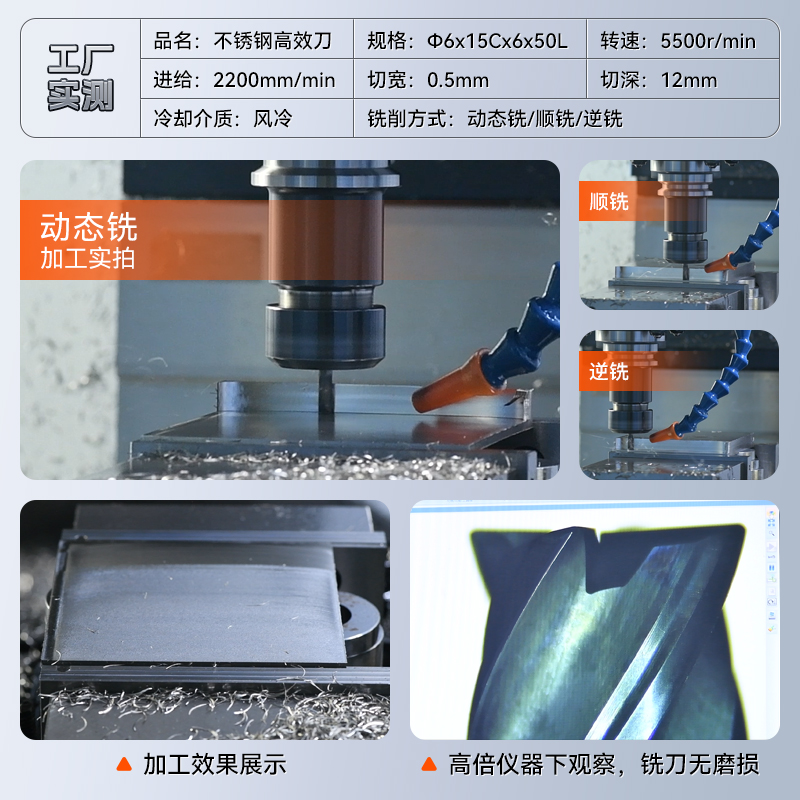 工厂实测

| 品名：不锈钢高效刀 | 规格：Φ6x15Cx6x50L | 转速：5500r/min |
|---|---|---|
| 进给：2200mm/min | 切宽：0.5mm | 切深：12mm |
| 冷却介质：风冷 | 铣削方式：动态铣/顺铣/逆铣 | |

动态铣
加工实拍

顺铣

逆铣

▲ 加工效果展示

▲ 高倍仪器下观察，铣刀无磨损