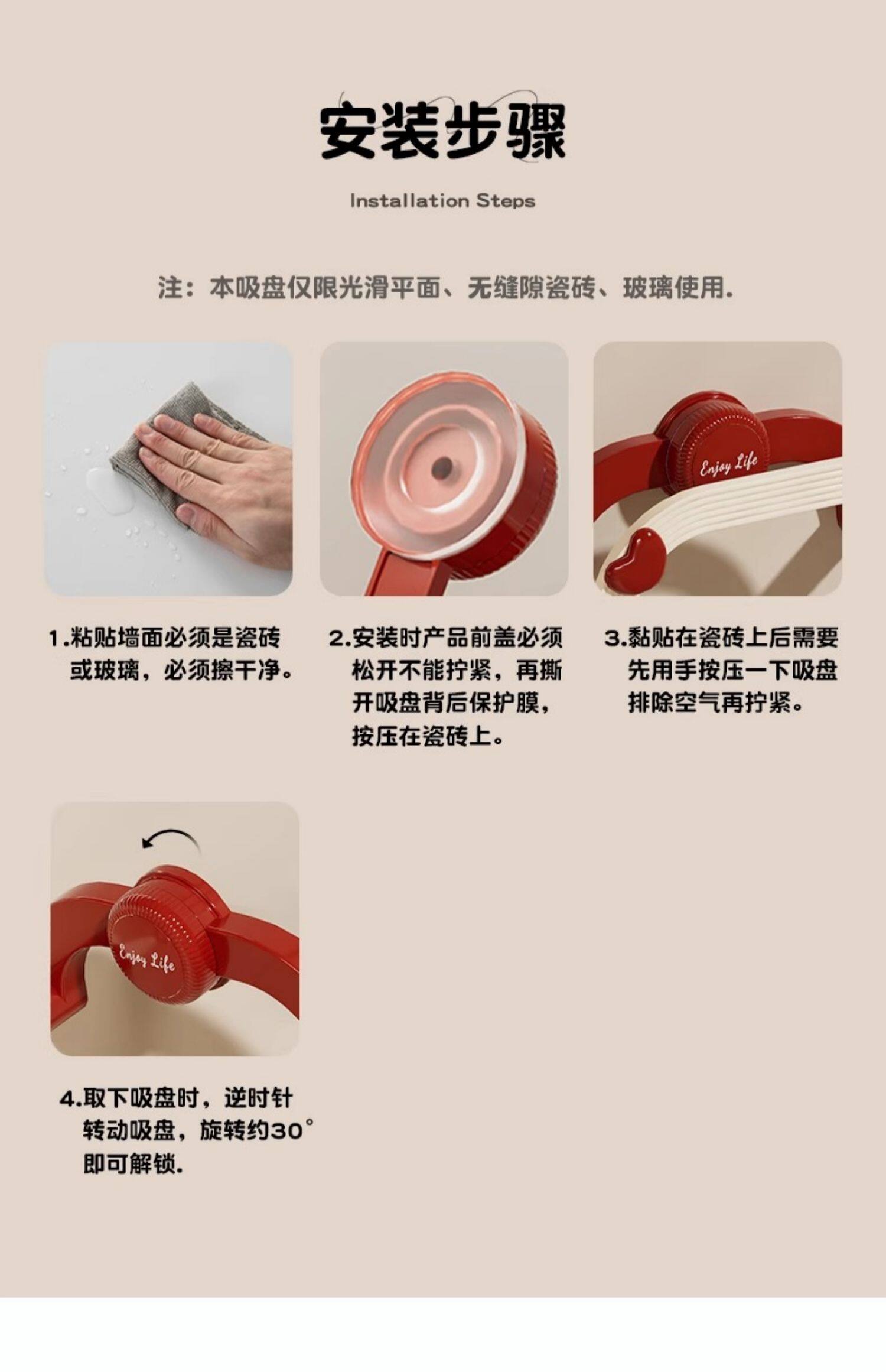 安装步骤

Installation Steps

注：本吸盘仅限光滑平面、无缝隙瓷砖、玻璃使用.

Enjoy Life

1.粘贴墙面必须是瓷砖或玻璃，必须擦干净。

2.安装时产品前盖必须松开不能拧紧，再撕开吸盘背后保护膜，按压在瓷砖上。

3.黏贴在瓷砖上后需要先用手按压一下吸盘排除空气再拧紧。

Enjoy Life

4.取下吸盘时，逆时针转动吸盘，旋转约30°即可解锁.