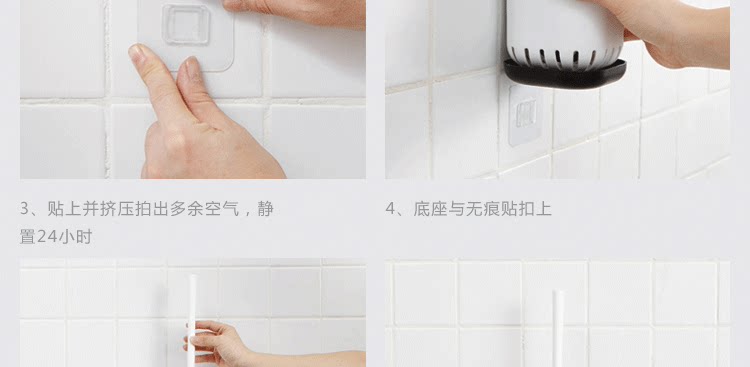 3、贴上并挤压拍出多余空气，静置24小时

4、底座与无痕贴扣上