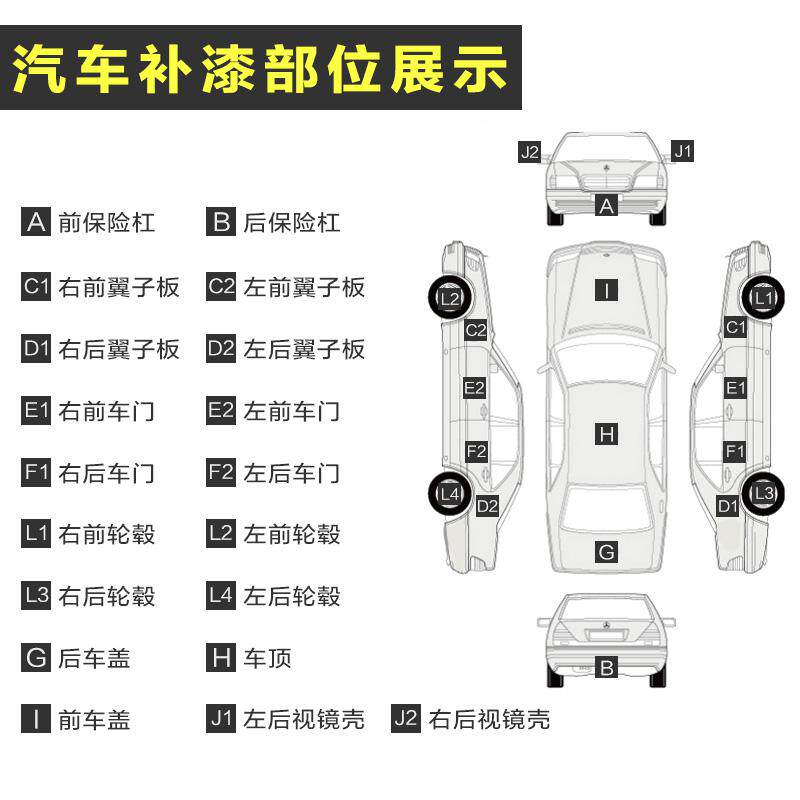 汽车补漆部位展示

A 前保险杠 B 后保险杠

C1 右前翼子板 C2 左前翼子板

D1 右后翼子板 D2 左后翼子板

E1 右前车门 E2 左前车门

F1 右后车门 F2 左后车门

L1 右前轮毂 L2 左前轮毂

L3 右后轮毂 L4 左后轮毂

G 后车盖 H 车顶

I 前车盖 J1 左后视镜壳 J2 右后视镜壳

J2 J1 A

L2 C2 E2 F2 L4 D2

I H G

L1 C1 E1 F1 L3 D1

B