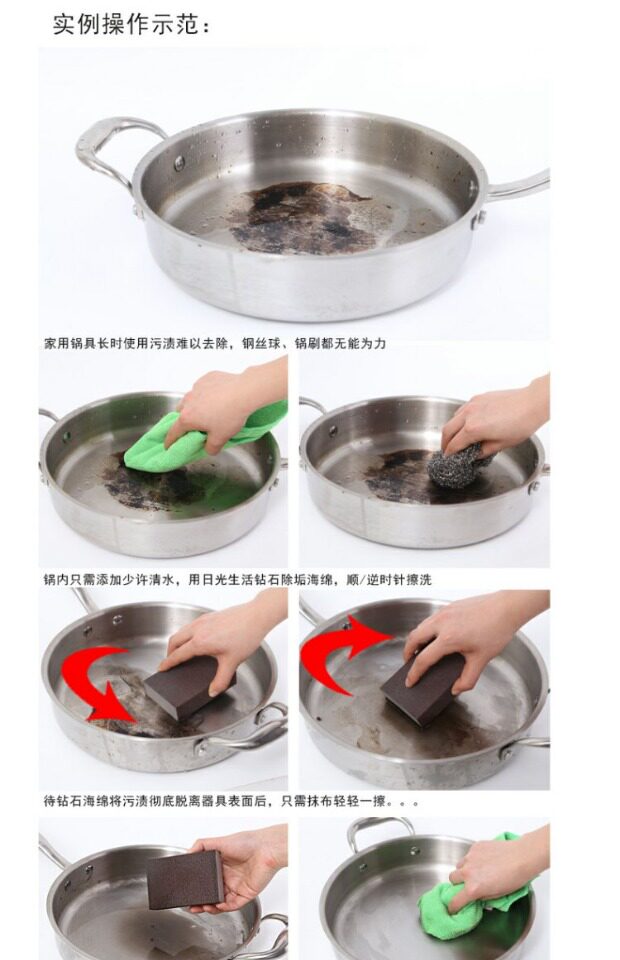 实例操作示范：

家用锅具长时使用污渍难以去除，钢丝球、锅刷都无能为力

锅内只需添加少许清水，用日光生活钻石除垢海绵，顺/逆时针擦洗

待钻石海绵将污渍彻底脱离器具表面后，只需抹布轻轻一擦。。。