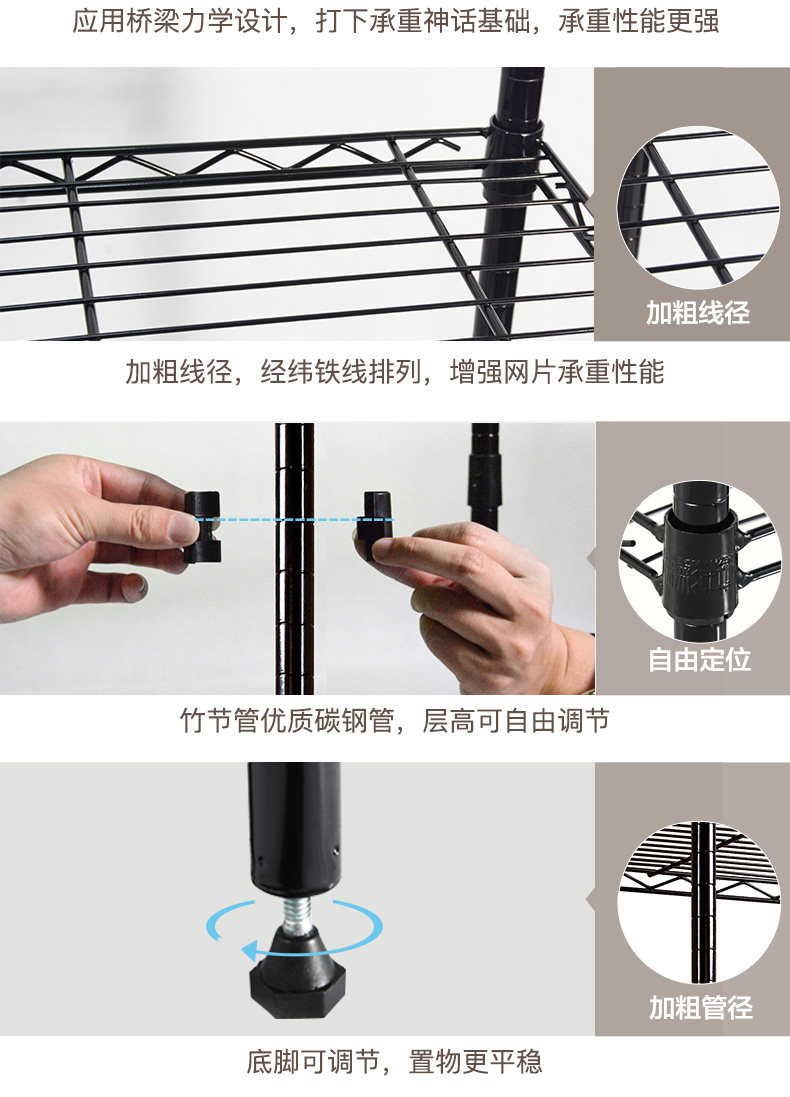 应用桥梁力学设计，打下承重神话基础，承重性能更强

加粗线径

加粗线径，经纬铁线排列，增强网片承重性能

自由定位

竹节管优质碳钢管，层高可自由调节

加粗管径

底脚可调节，置物更平稳