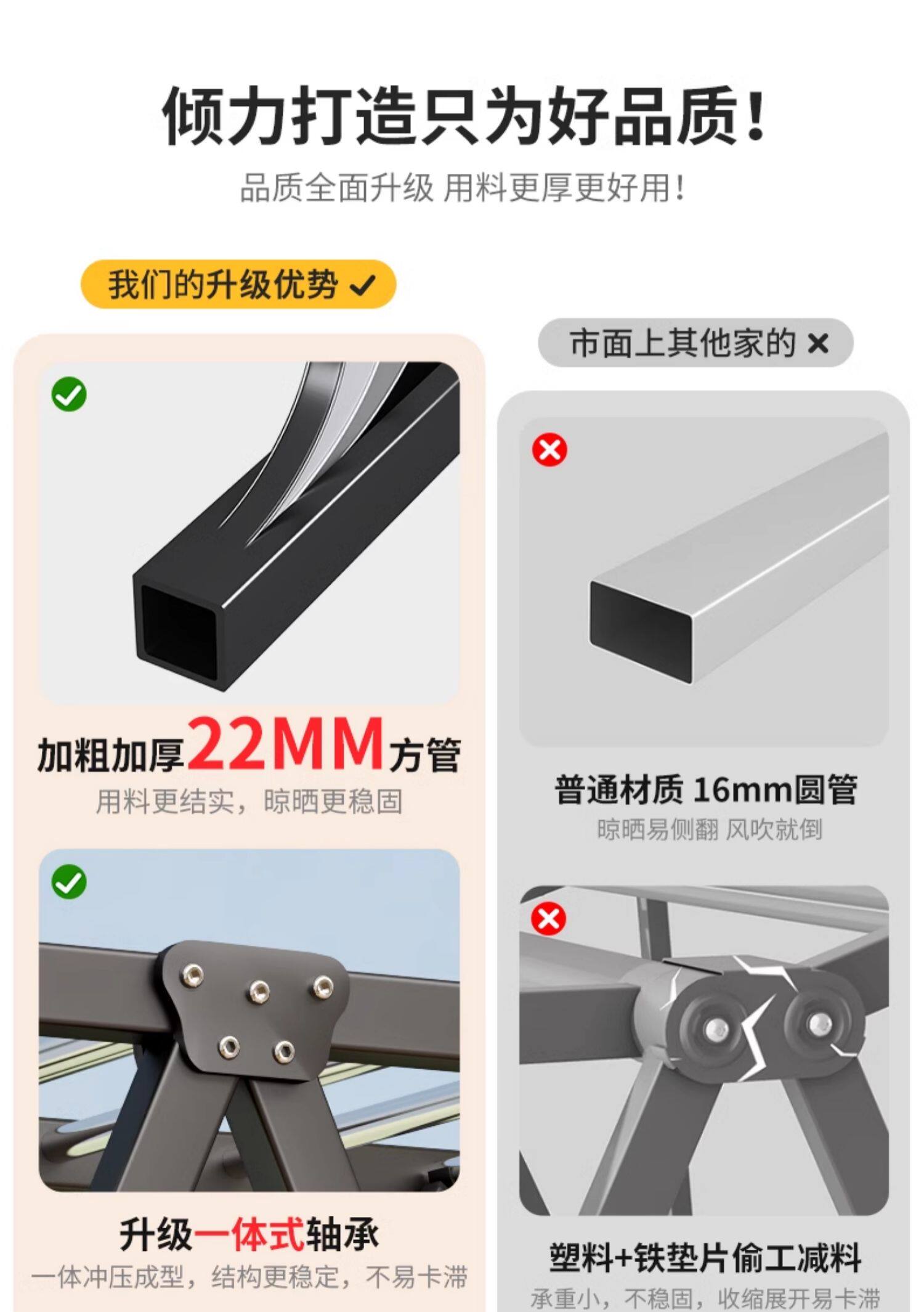 倾力打造只为好品质!

品质全面升级 用料更厚更好用!

我们的升级优势 ✓

加粗加厚22MM方管

用料更结实，晾晒更稳固

升级一体式轴承

一体冲压成型，结构更稳定，不易卡滞

市面上其他家的 ×

普通材质 16mm圆管

晾晒易侧翻 风吹就倒

塑料+铁垫片偷工减料

承重小，不稳固，收缩展开易卡滞