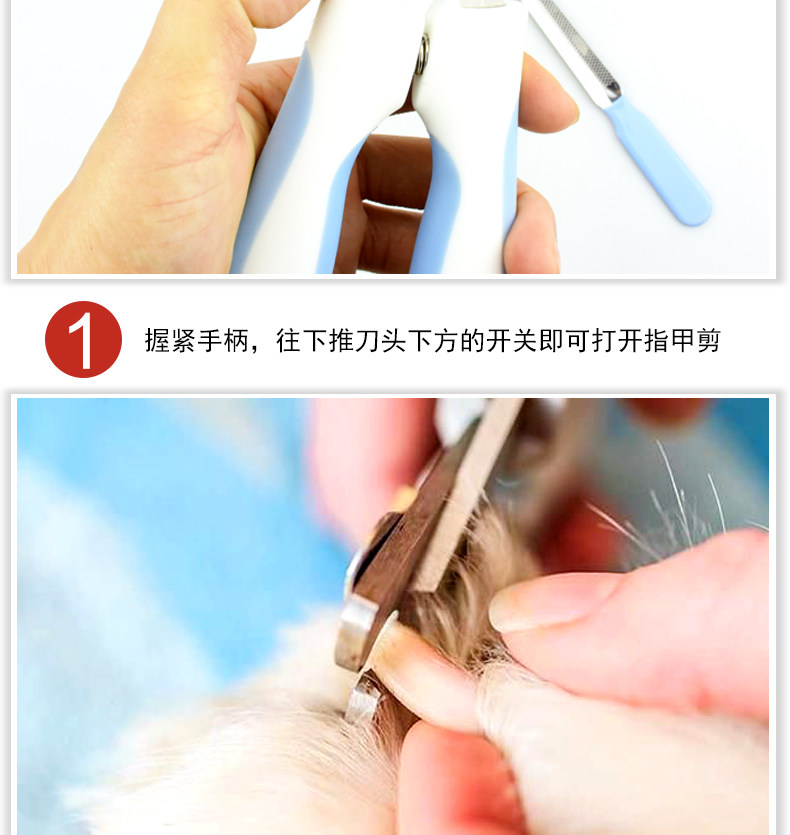 1

握紧手柄，往下推刀头下方的开关即可打开指甲剪