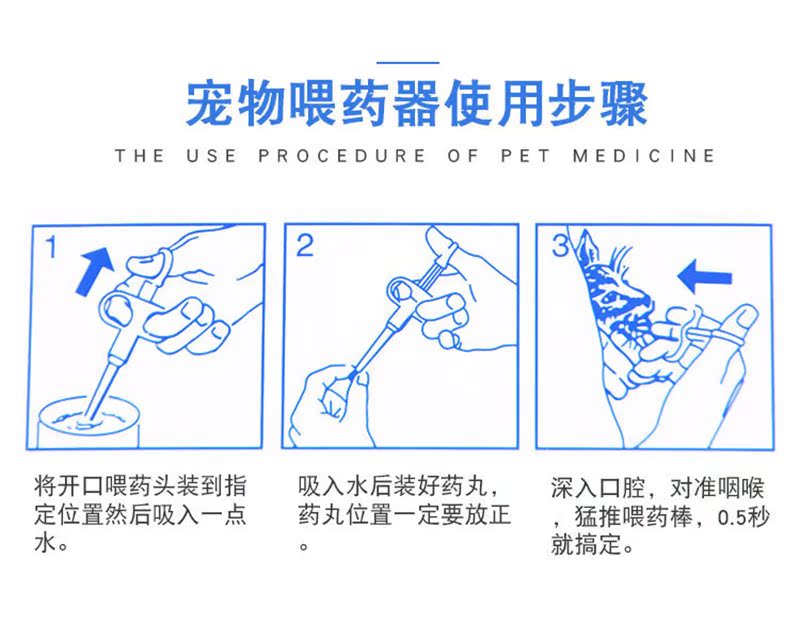 宠物喂药器使用步骤

THE USE PROCEDURE OF PET MEDICINE

1

2

3

将开口喂药头装到指定位置然后吸入一点水。

吸入水后装好药丸，药丸位置一定要放正。

深入口腔，对准咽喉，猛推喂药棒，0.5秒就搞定。