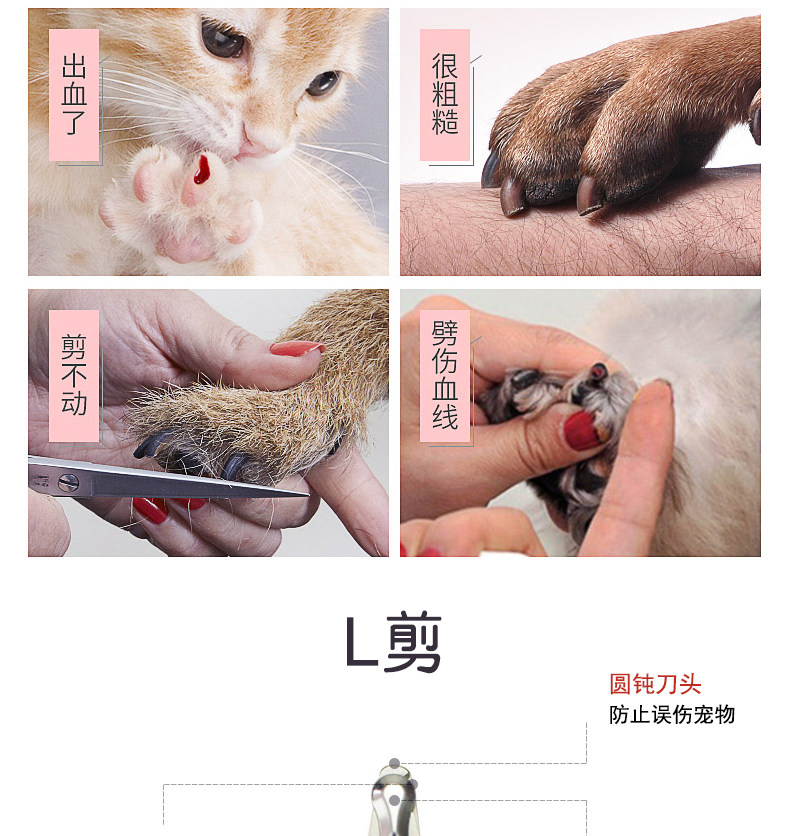 出血了

很粗糙

剪不动

劈伤血线

L剪

圆钝刀头
防止误伤宠物