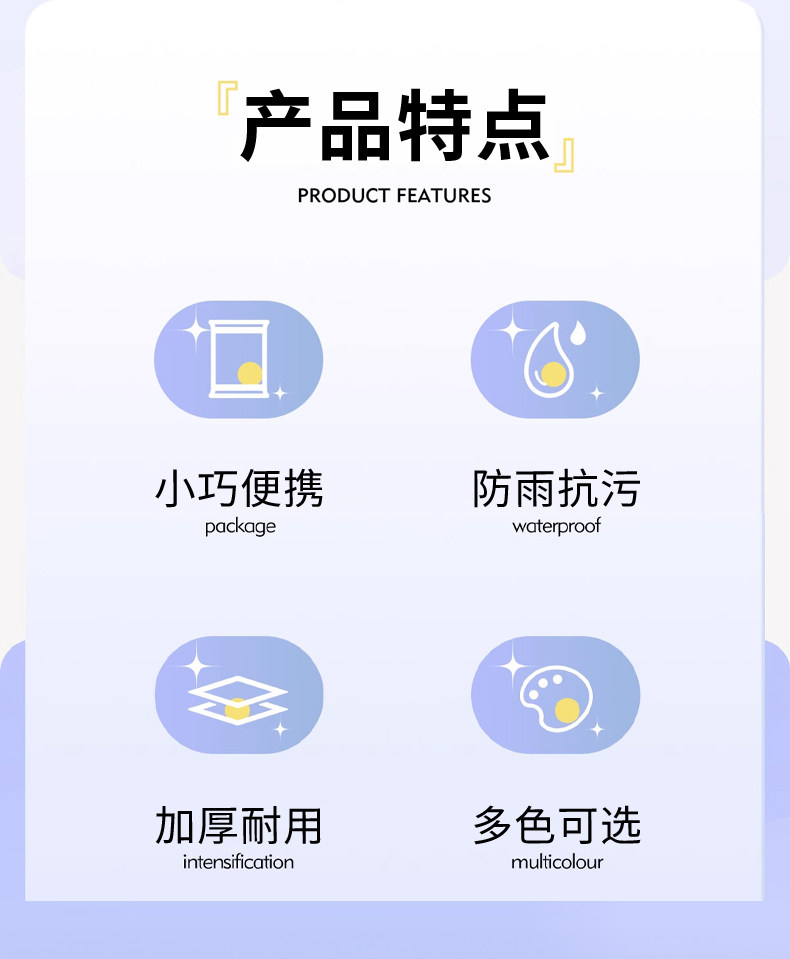 『产品特点』

PRODUCT FEATURES

小巧便携
package

防雨抗污
waterproof

加厚耐用
intensification

多色可选
multicolour