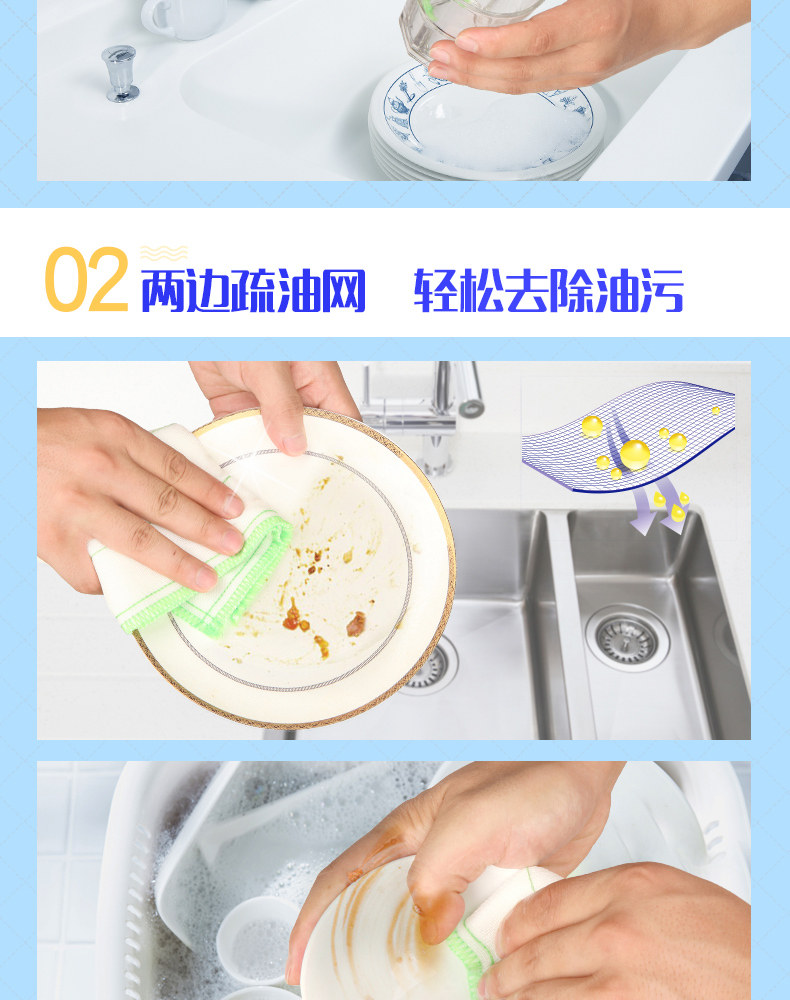 02 两边疏油网 轻松去除油污