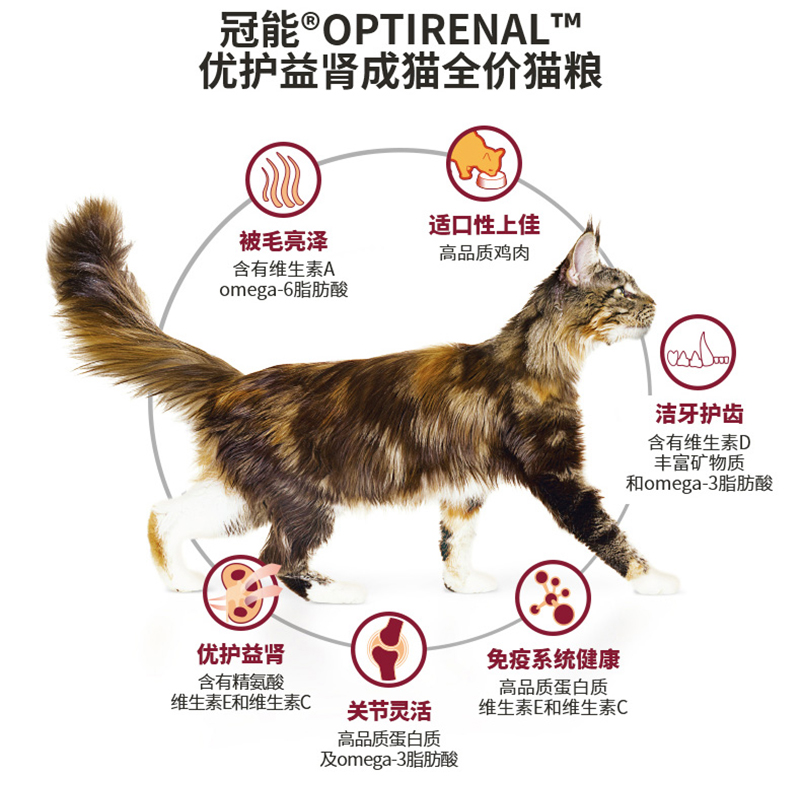 冠能®OPTIRENAL™
优护益肾成猫全价猫粮

被毛亮泽
含有维生素A
omega-6脂肪酸

适口性上佳
高品质鸡肉

洁牙护齿
含有维生素D
丰富矿物质
和omega-3脂肪酸

优护益肾
含有精氨酸
维生素E和维生素C

关节灵活
高品质蛋白质
及omega-3脂肪酸

免疫系统健康
高品质蛋白质
维生素E和维生素C