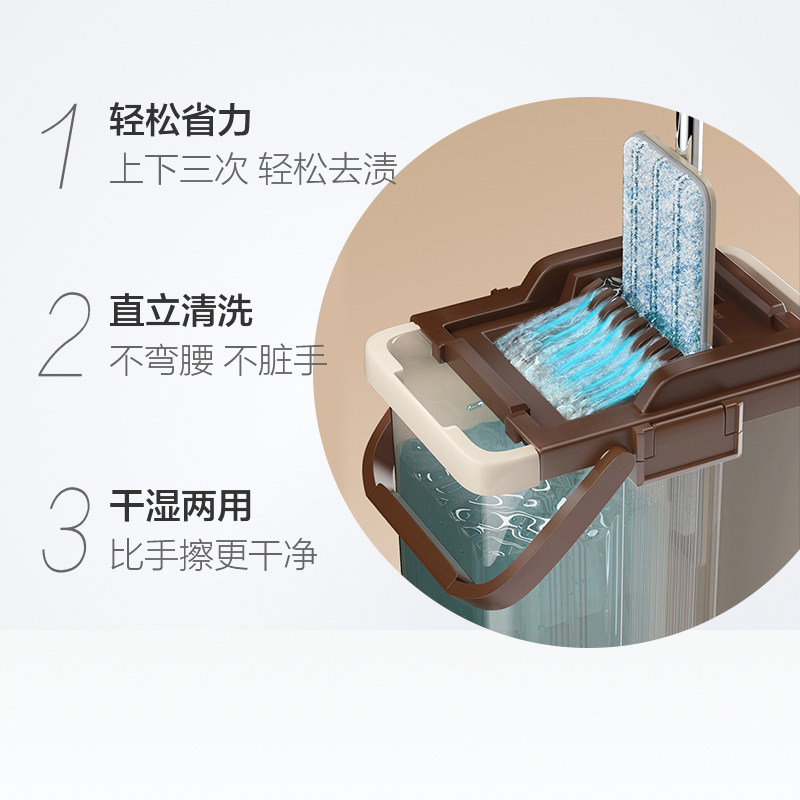 1 轻松省力
上下三次 轻松去渍

2 直立清洗
不弯腰 不脏手

3 干湿两用
比手擦更干净