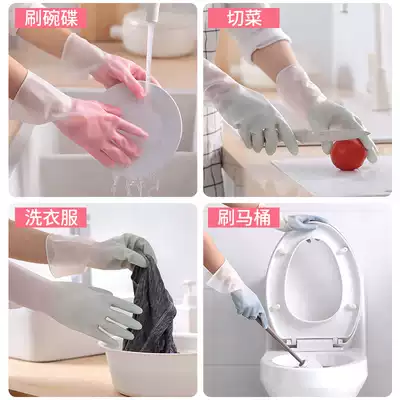 刷碗碟

切菜

洗衣服

刷马桶