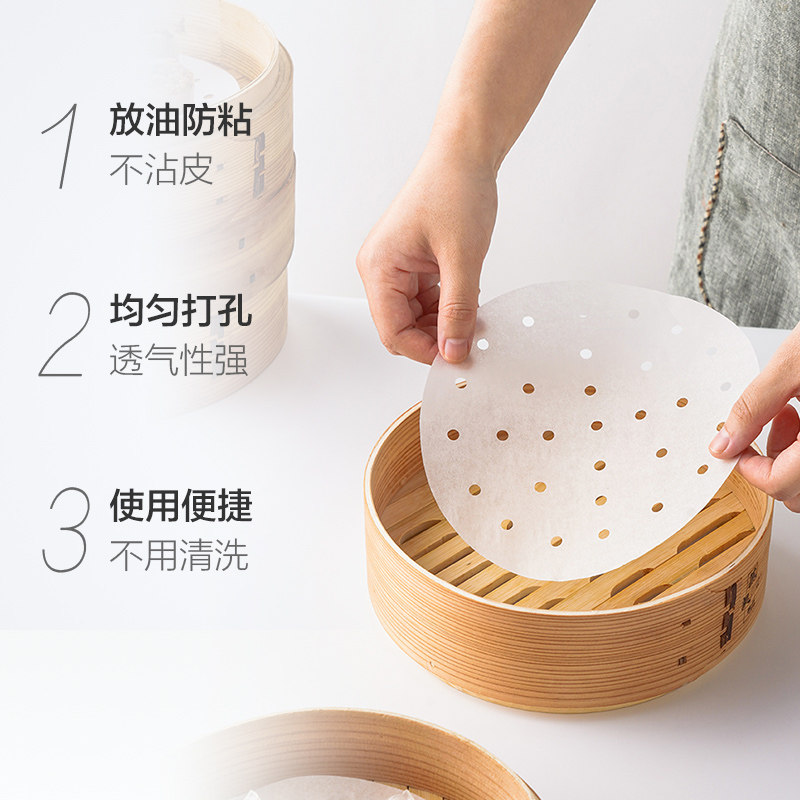 1 放油防粘
不沾皮

2 均匀打孔
透气性强

3 使用便捷
不用清洗